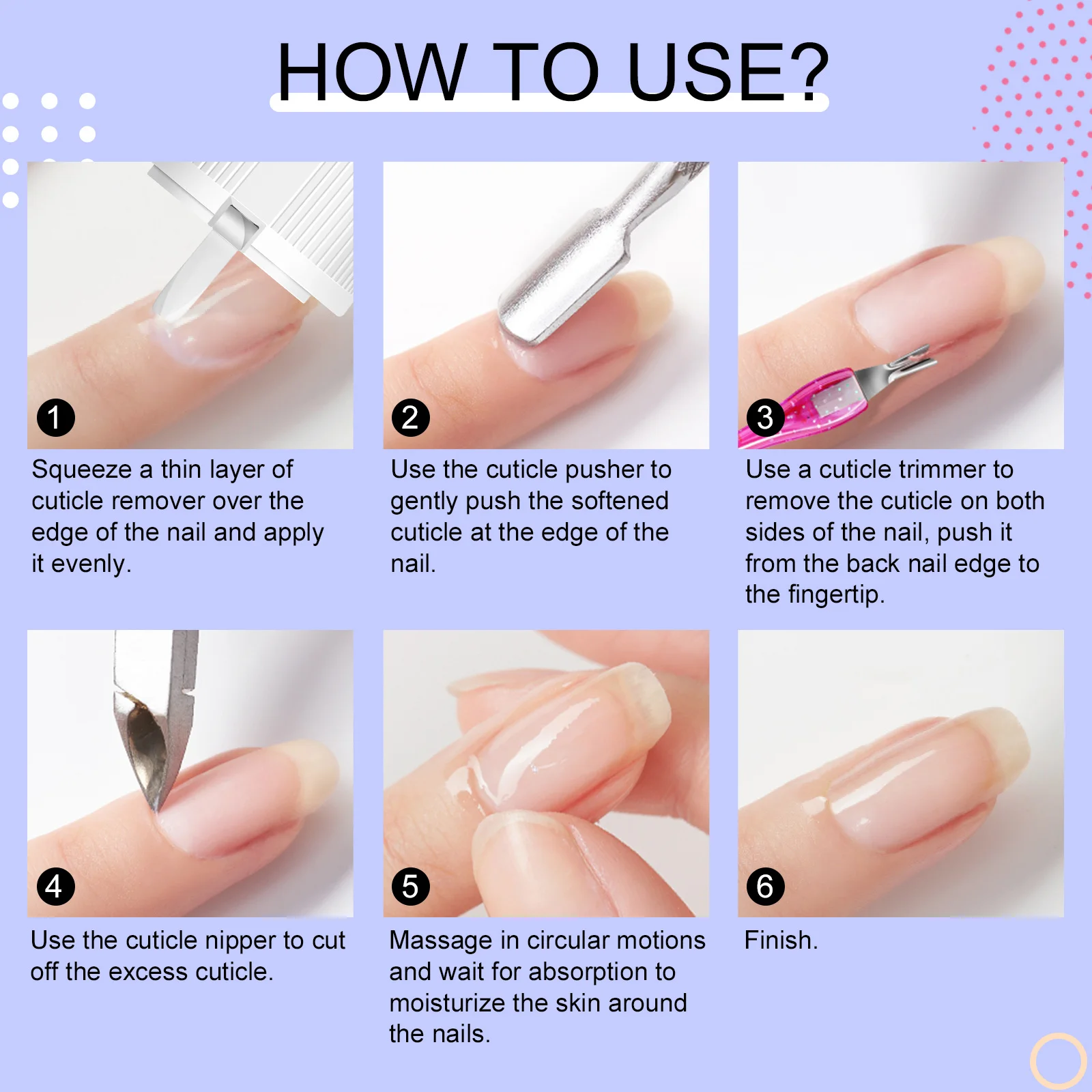 HOW TO USE?

1
Squeeze a thin layer of cuticle remover over the edge of the nail and apply it evenly.

2
Use the cuticle pusher to gently push the softened cuticle at the edge of the nail.

3
Use a cuticle trimmer to remove the cuticle on both sides of the nail, push it from the back nail edge to the fingertip.

4
Use the cuticle nipper to cut off the excess cuticle.

5
Massage in circular motions and wait for absorption to moisturize the skin around the nails.

6
Finish.