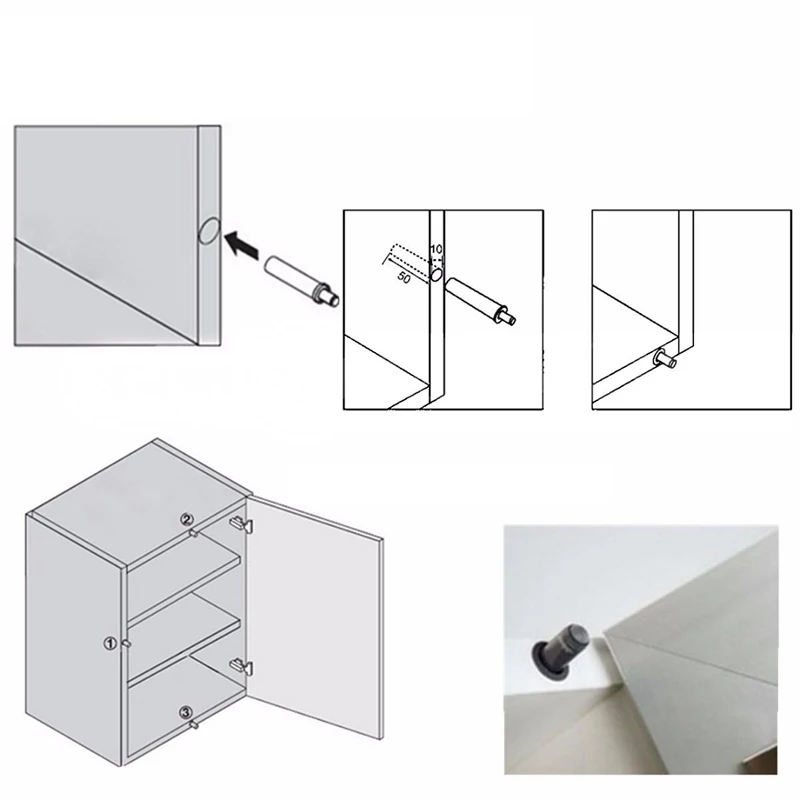 10
50
②
①
③