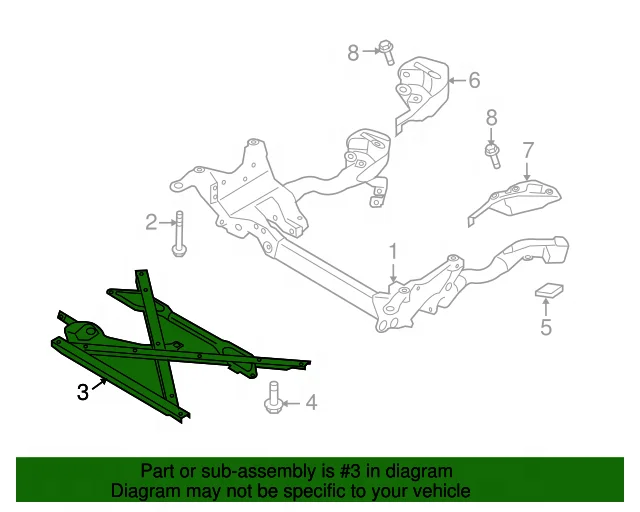 8
6
8
7
2
1
5
3
4

Part or sub-assembly is #3 in diagram
Diagram may not be specific to your vehicle