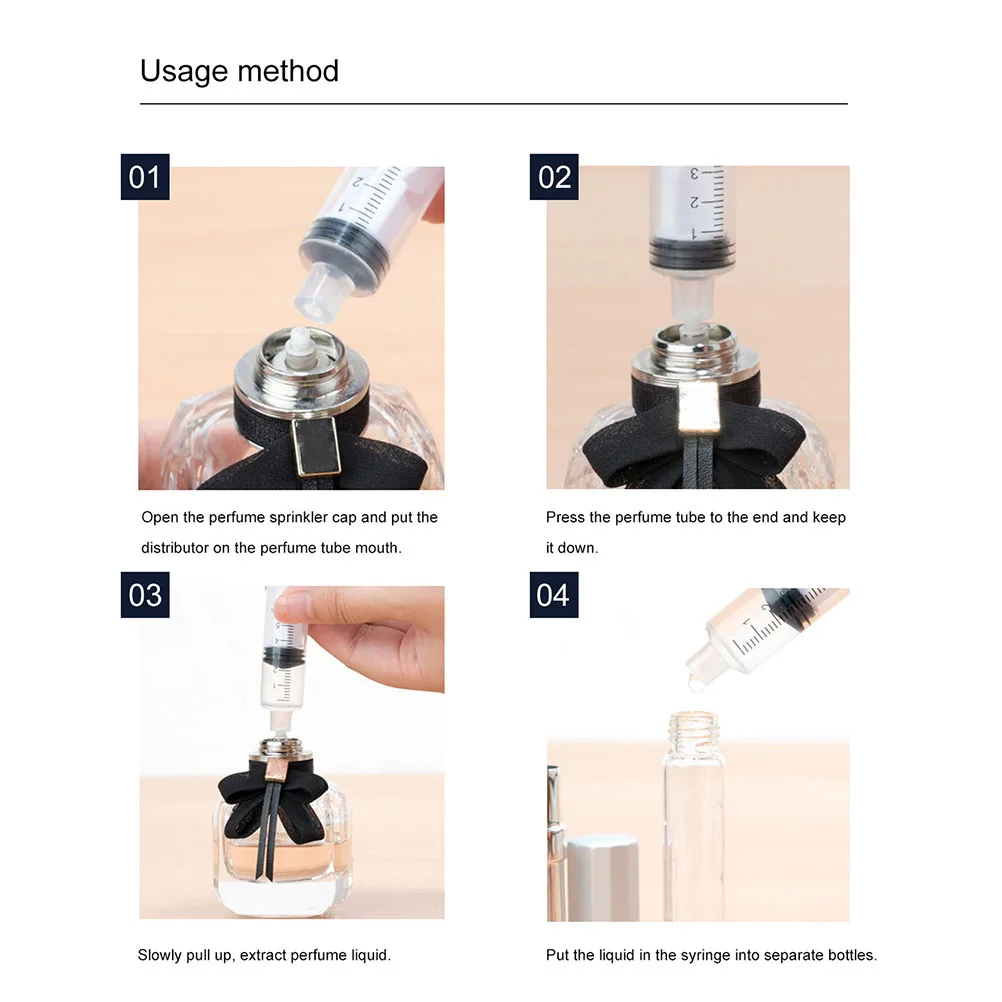 Usage method

01

Open the perfume sprinkler cap and put the distributor on the perfume tube mouth.

02

Press the perfume tube to the end and keep it down.

03

Slowly pull up, extract perfume liquid.

04

Put the liquid in the syringe into separate bottles.