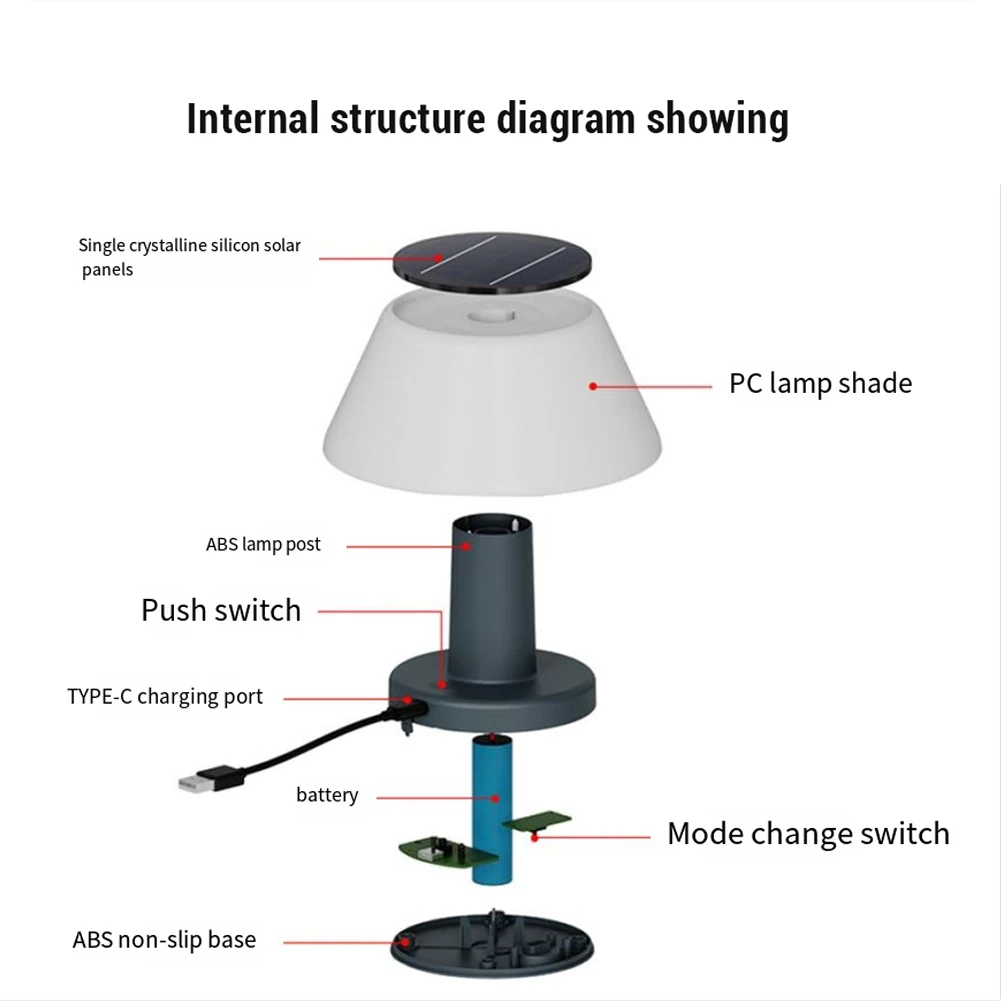 Internal structure diagram showing

Single crystalline silicon solar panels

PC lamp shade

ABS lamp post

Push switch

TYPE-C charging port

battery

Mode change switch

ABS non-slip base