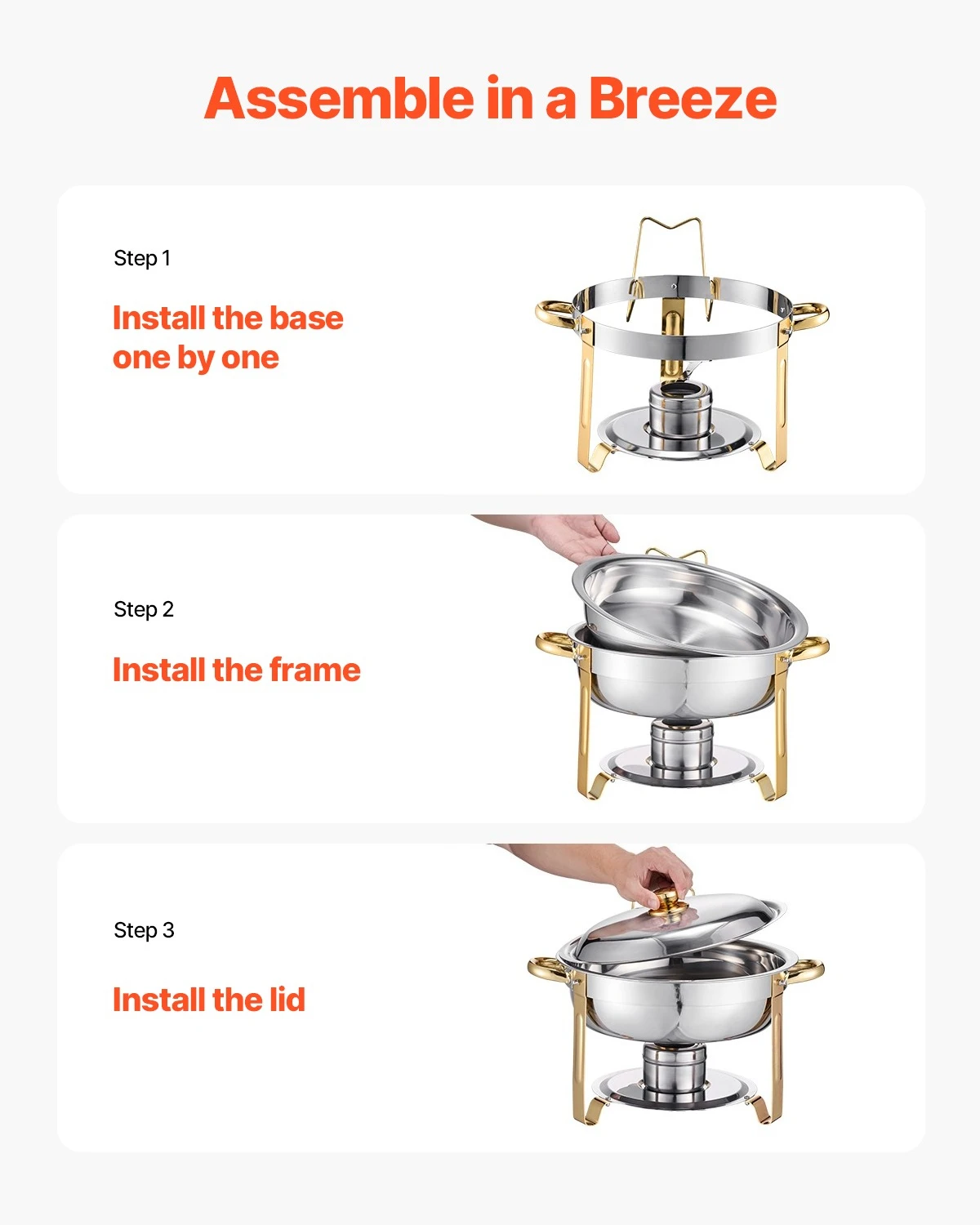 Assemble in a Breeze

Step 1

Install the base one by one

Step 2

Install the frame

Step 3

Install the lid