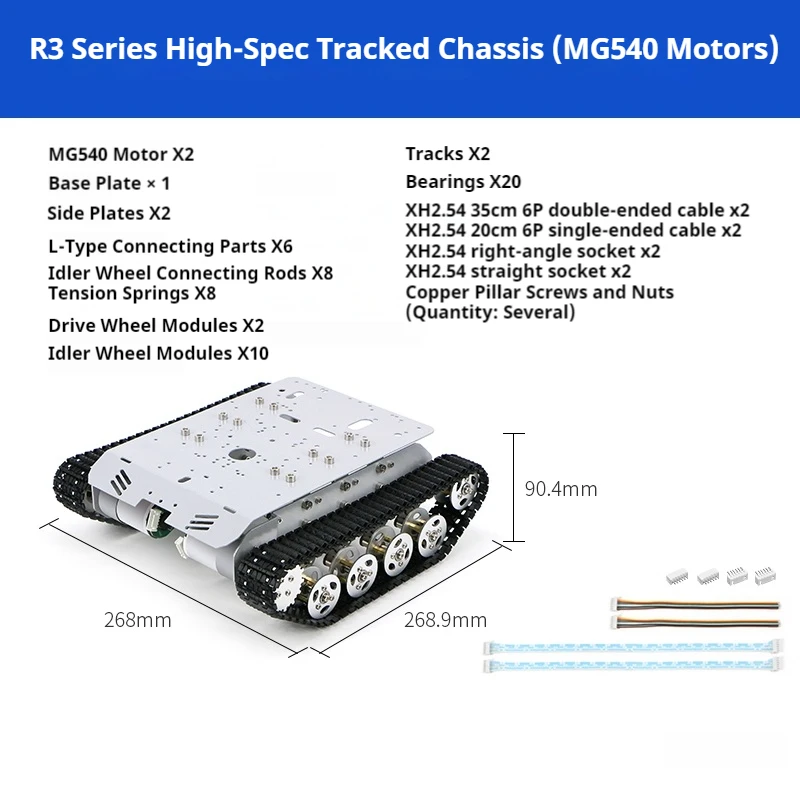 R3 Series High-Spec Tracked Chassis (MG540 Motors)

MG540 Motor X2
Base Plate × 1
Side Plates X2
L-Type Connecting Parts X6
Idler Wheel Connecting Rods X8
Tension Springs X8
Drive Wheel Modules X2
Idler Wheel Modules X10

Tracks X2
Bearings X20
XH2.54 35cm 6P double-ended cable x2
XH2.54 20cm 6P single-ended cable x2
XH2.54 right-angle socket x2
XH2.54 straight socket x2
Copper Pillar Screws and Nuts (Quantity: Several)

90.4mm

268mm

268.9mm