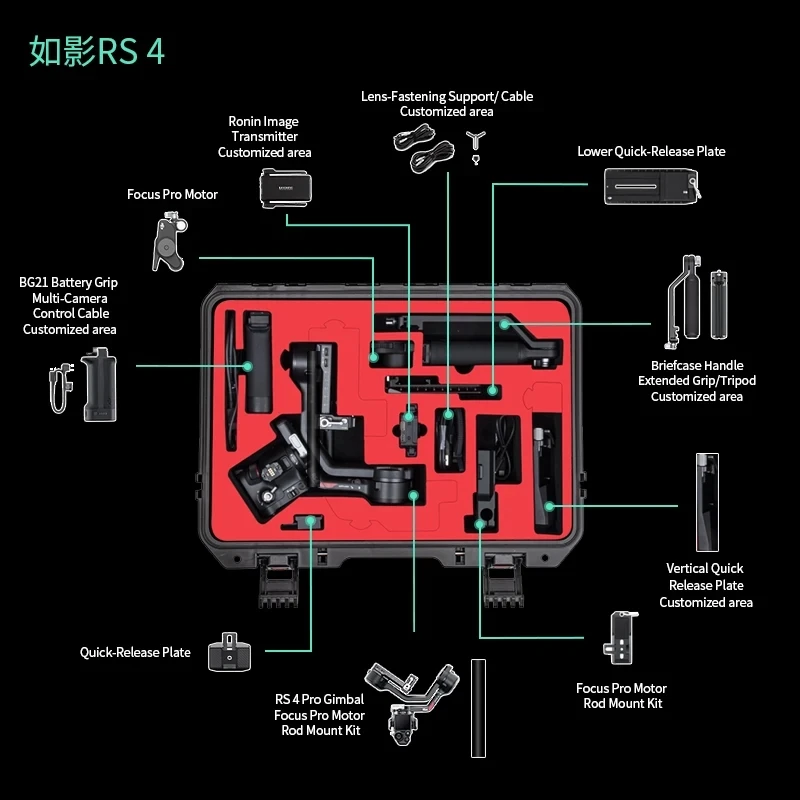 如影RS 4

Lens-Fastening Support/ Cable Customized area

Ronin Image Transmitter Customized area

Lower Quick-Release Plate

Focus Pro Motor

BG21 Battery Grip Multi-Camera Control Cable Customized area

Briefcase Handle Extended Grip/Tripod Customized area

Vertical Quick Release Plate Customized area

Quick-Release Plate

RS 4 Pro Gimbal Focus Pro Motor Rod Mount Kit

Focus Pro Motor Rod Mount Kit