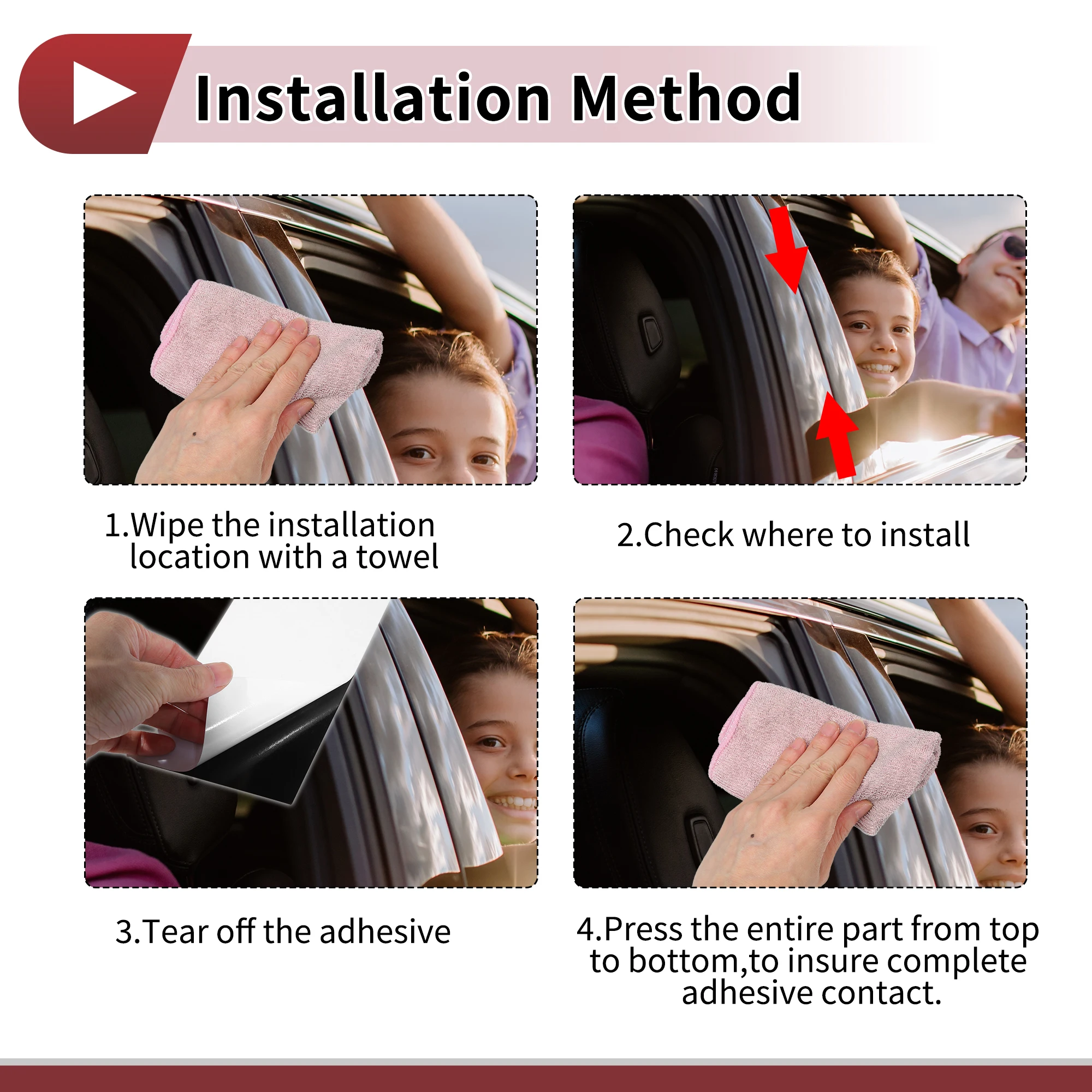 Installation Method

1.Wipe the installation location with a towel

2.Check where to install

3.Tear off the adhesive

4.Press the entire part from top to bottom,to insure complete adhesive contact.