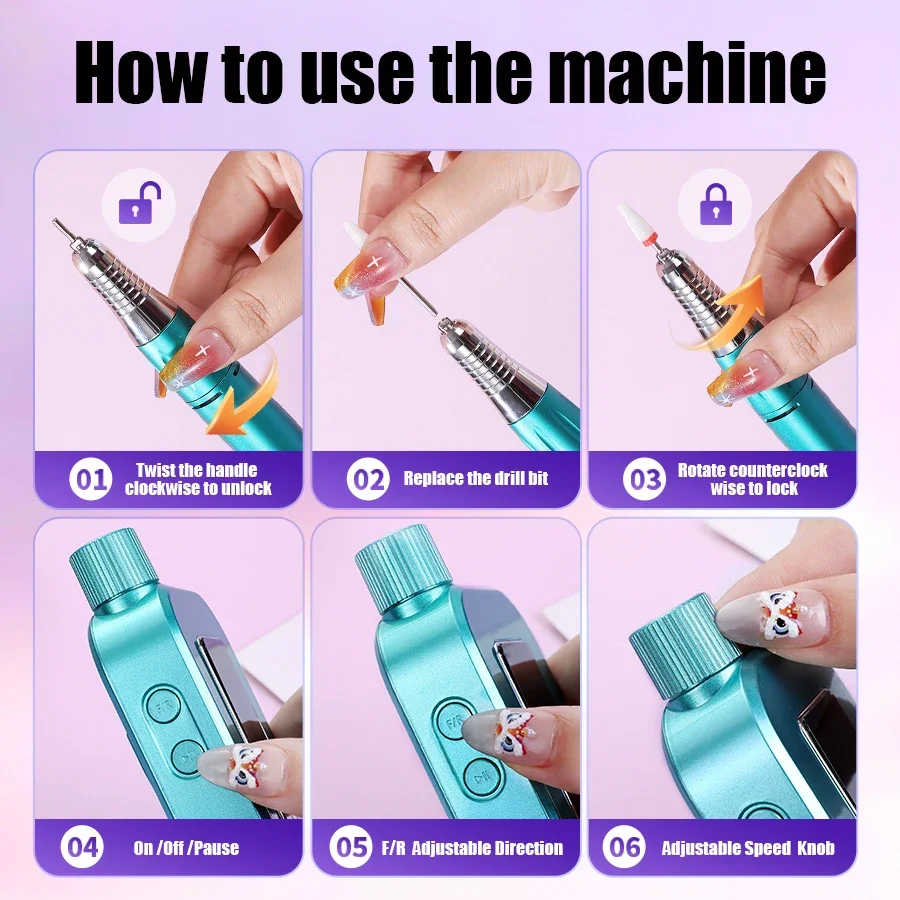 How to use the machine

01 Twist the handle clockwise to unlock

02 Replace the drill bit

03 Rotate counterclock wise to lock

F/R

04 On /Off /Pause

F/R

05 F/R Adjustable Direction

06 Adjustable Speed Knob