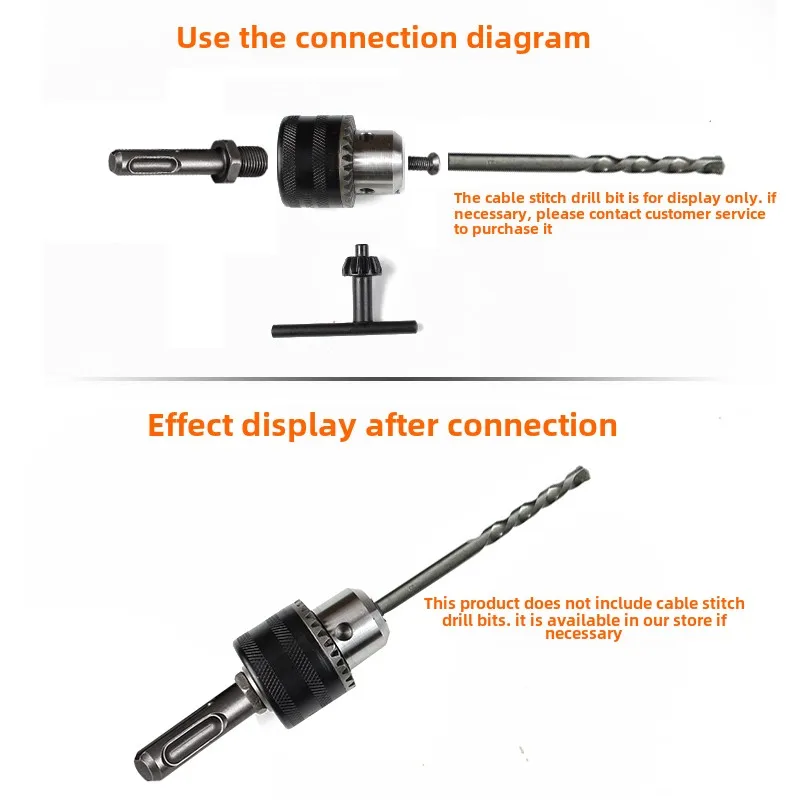 Use the connection diagram

The cable stitch drill bit is for display only. if necessary, please contact customer service to purchase it

Effect display after connection

This product does not include cable stitch drill bits. it is available in our store if necessary