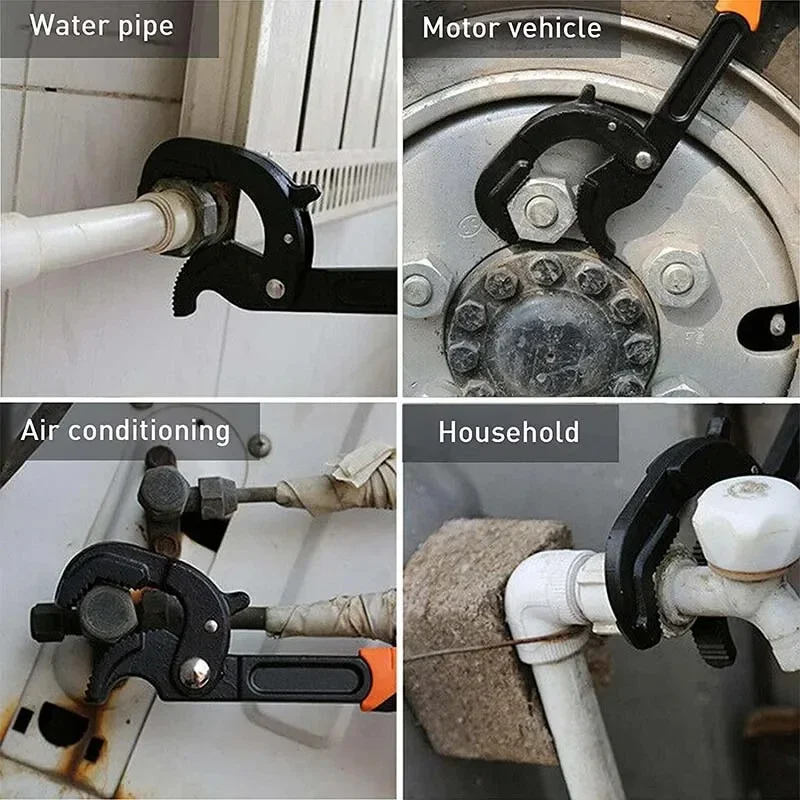 Water pipe

Motor vehicle

Air conditioning

Household