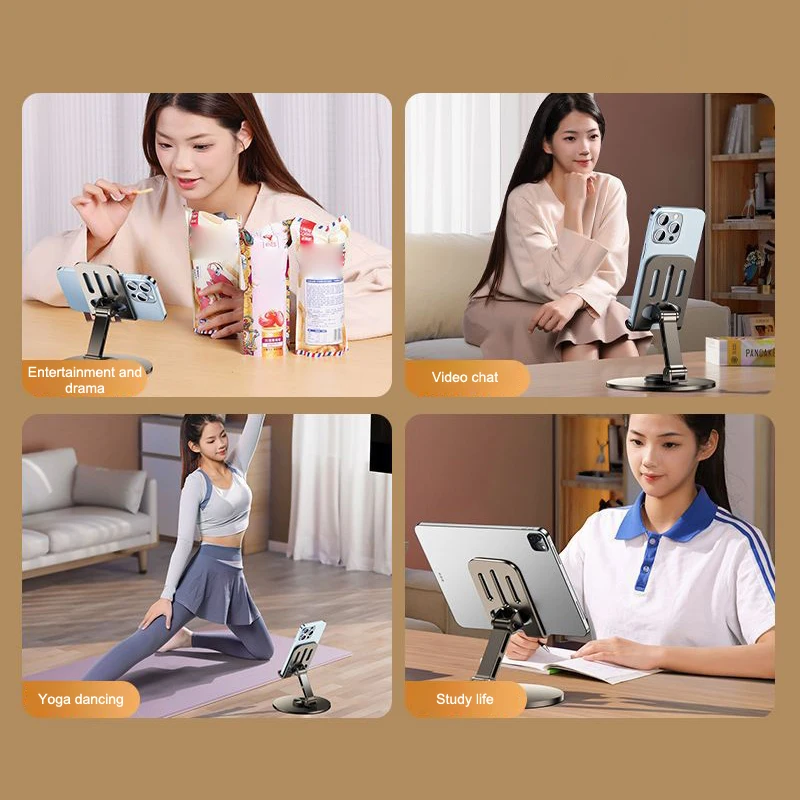 Entertainment and drama

Video chat

Yoga dancing

Study life