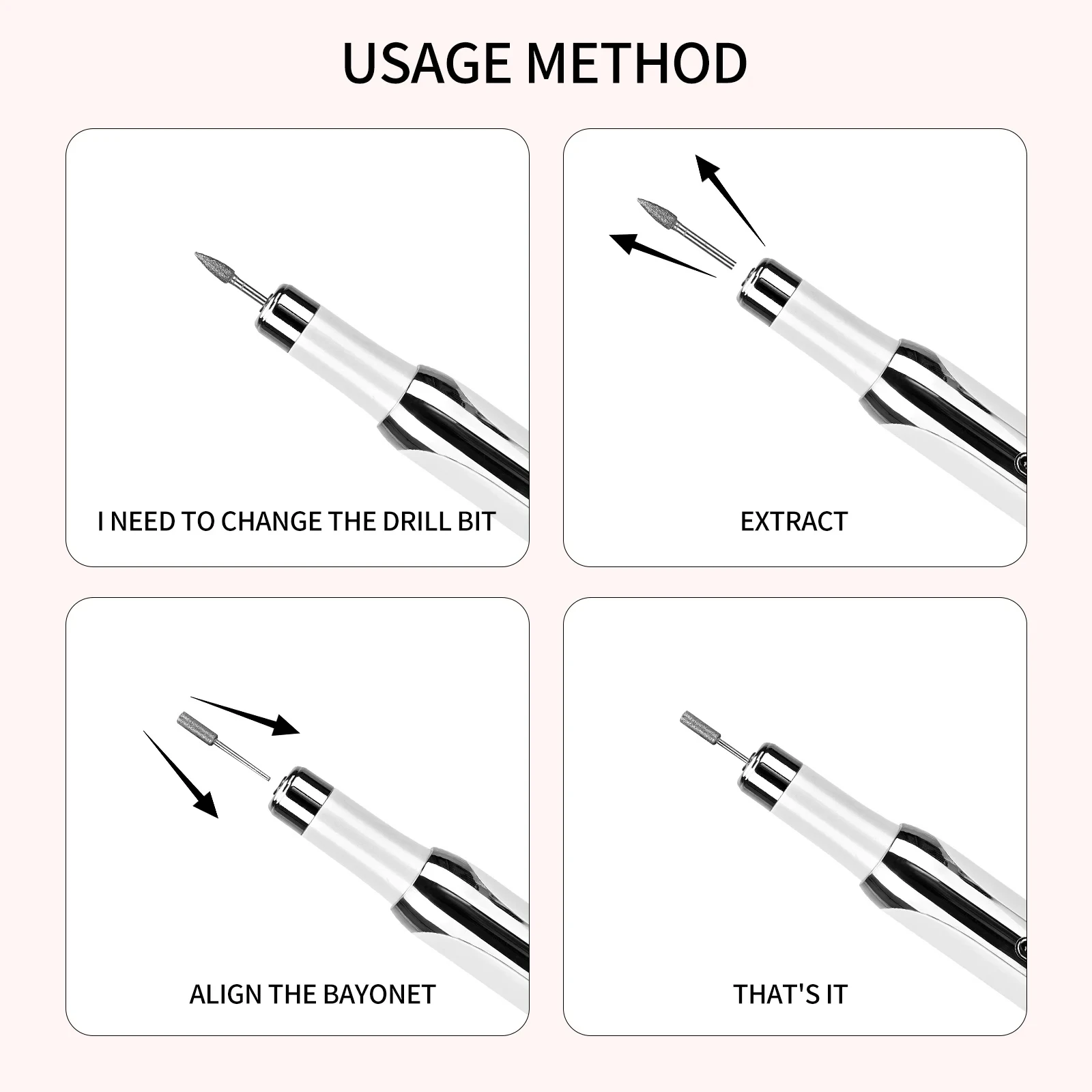 USAGE METHOD

I NEED TO CHANGE THE DRILL BIT

EXTRACT

ALIGN THE BAYONET

THAT'S IT