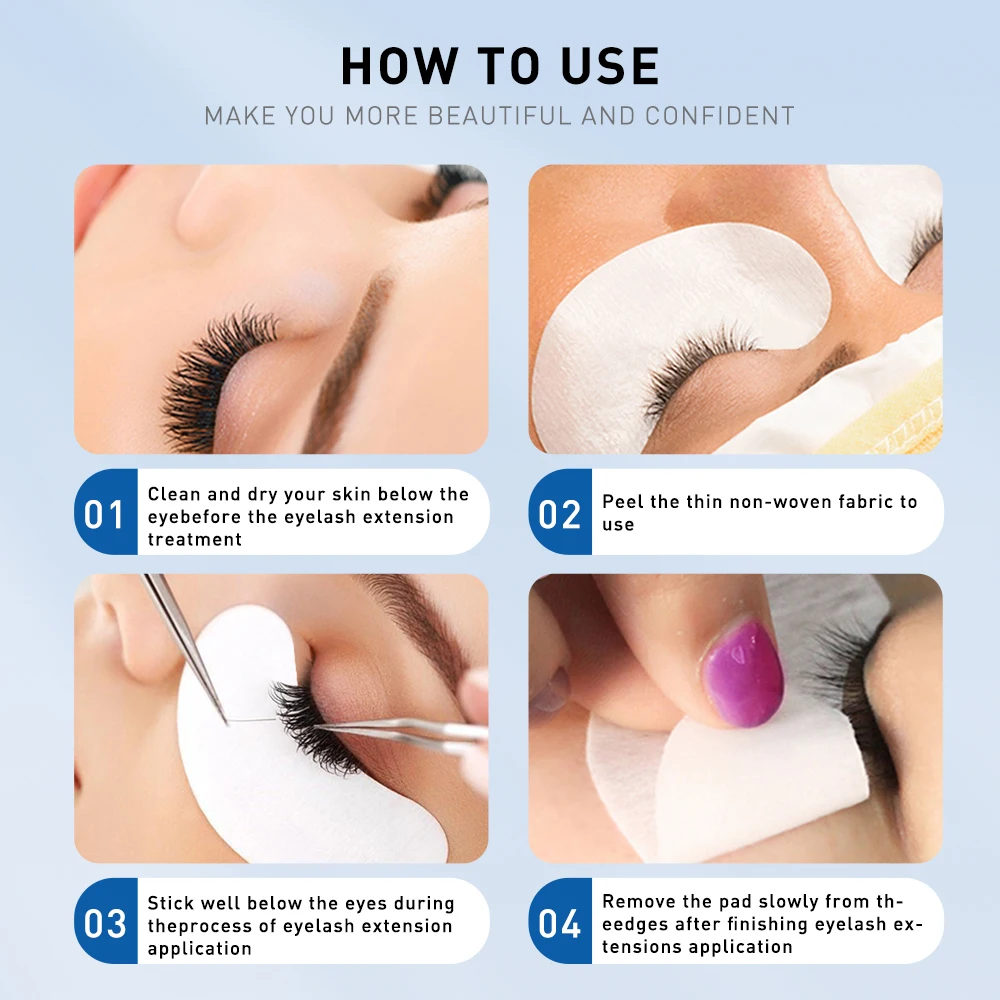 HOW TO USE

MAKE YOU MORE BEAUTIFUL AND CONFIDENT

01 Clean and dry your skin below the eyebefore the eyelash extension treatment

02 Peel the thin non-woven fabric to use

03 Stick well below the eyes during theprocess of eyelash extension application

04 Remove the pad slowly from theedges after finishing eyelash extensions application