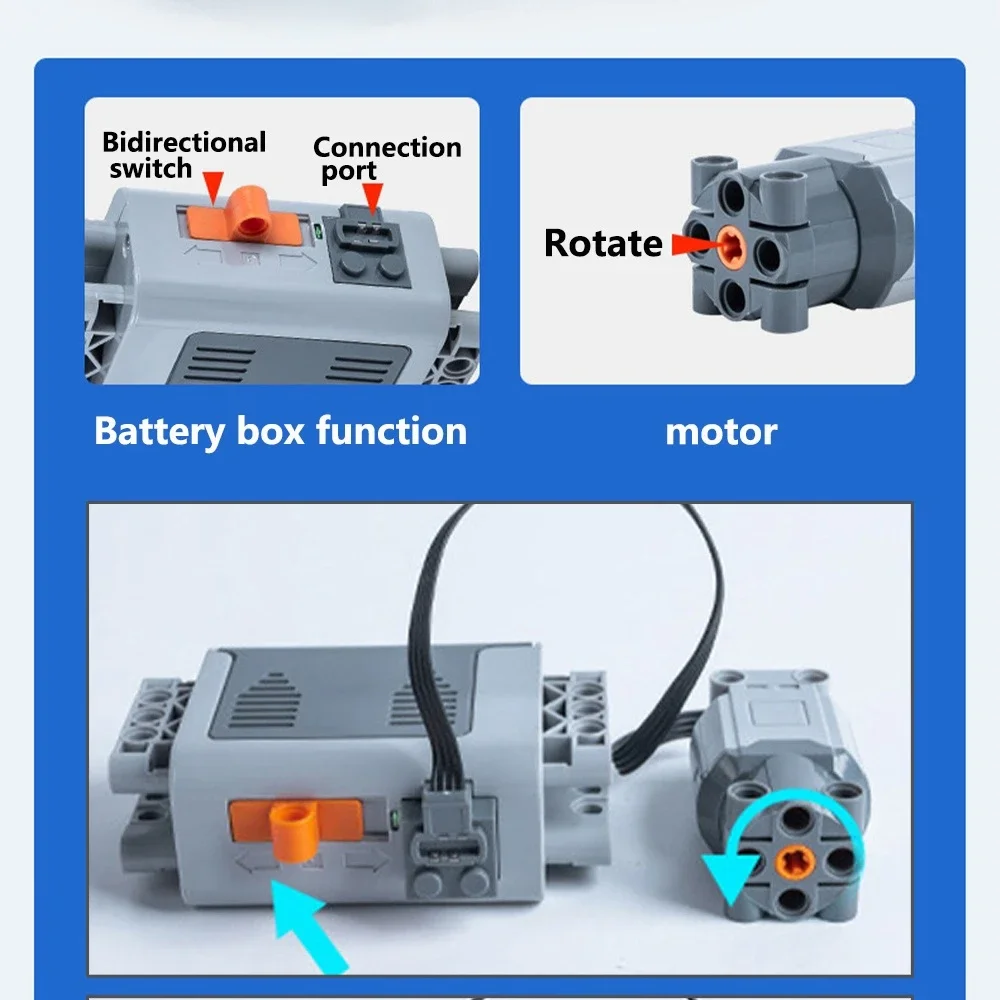 Bidirectional switch

Connection port

Rotate

Battery box function

motor