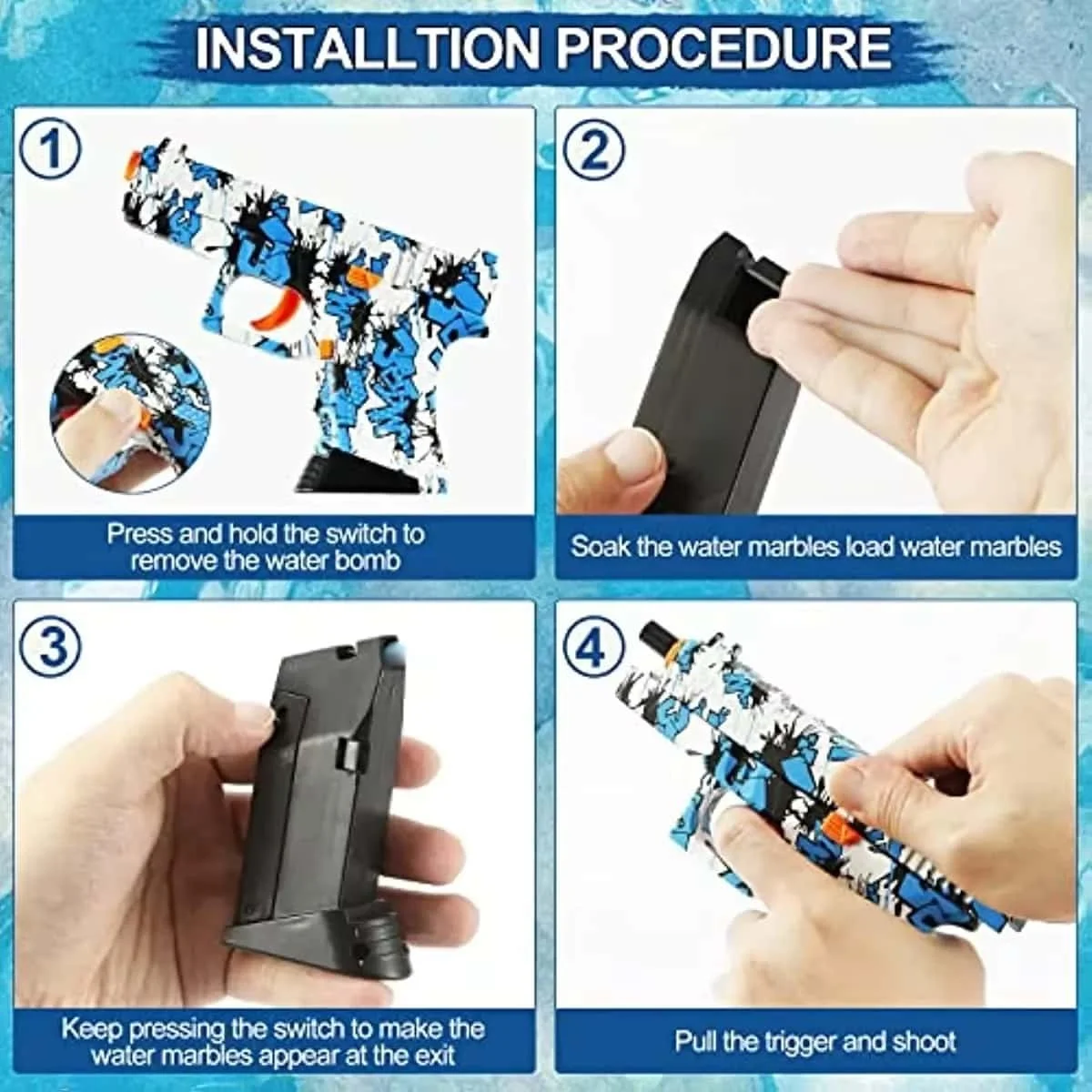 INSTALLTION PROCEDURE

1

Press and hold the switch to remove the water bomb

2

Soak the water marbles load water marbles

3

Keep pressing the switch to make the water marbles appear at the exit

4

Pull the trigger and shoot