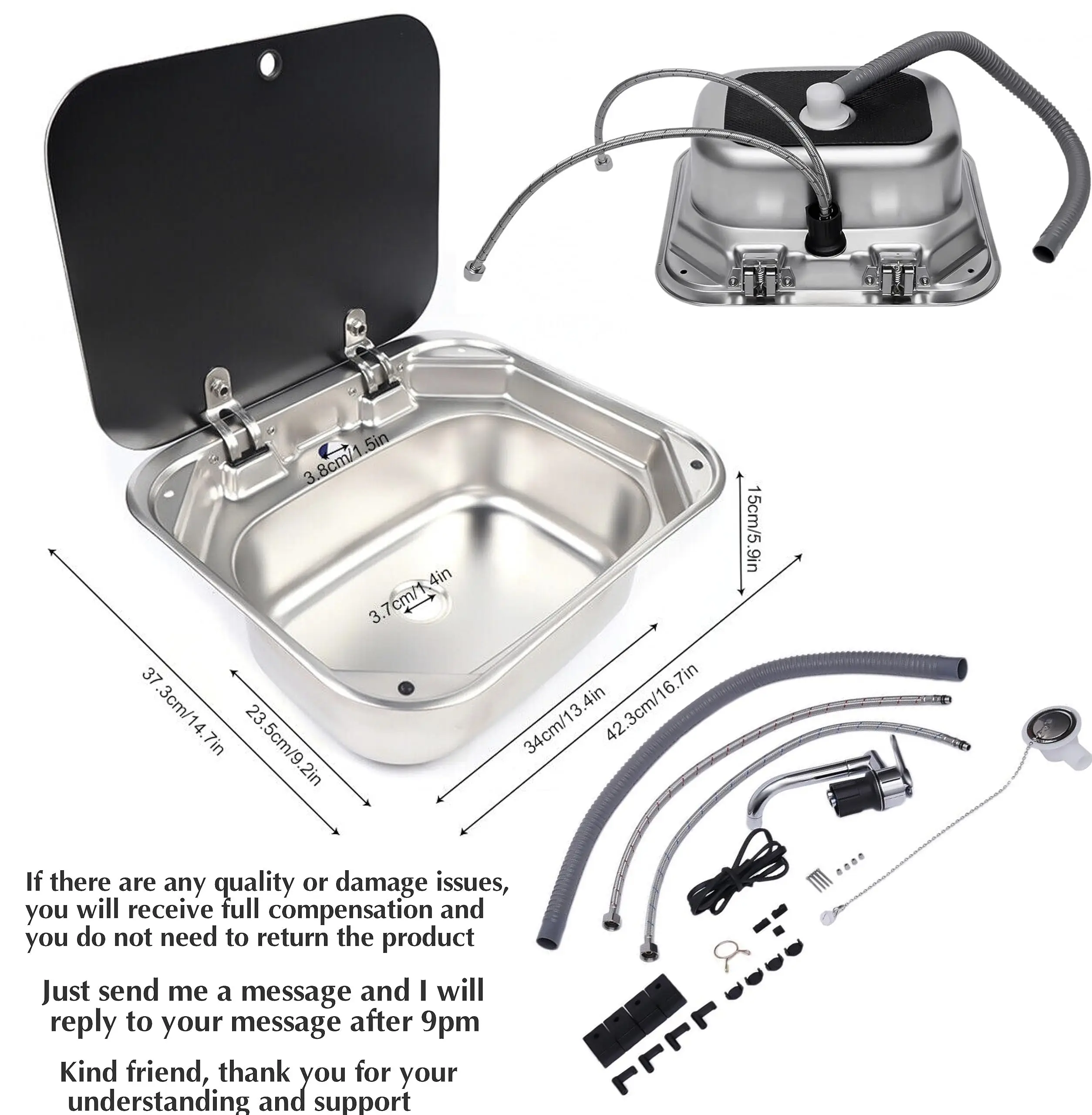 3.8cm/1.5in

15cm/5.9in

3.7cm/1.4in

37.3cm/14.7in

23.5cm/9.2in

34cm/13.4in

42.3cm/16.7in

If there are any quality or damage issues, you will receive full compensation and you do not need to return the product

Just send me a message and I will reply to your message after 9pm

Kind friend, thank you for your understanding and support