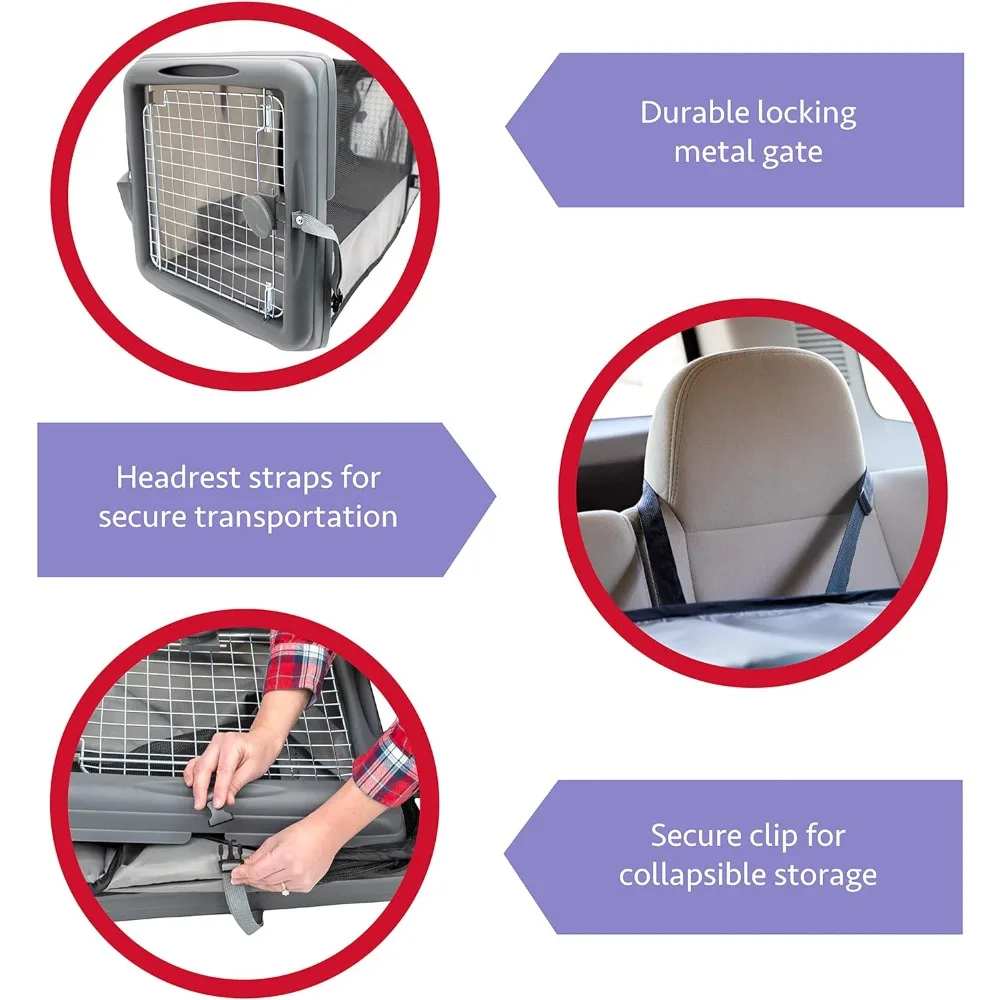 Durable locking metal gate

Headrest straps for secure transportation

Secure clip for collapsible storage