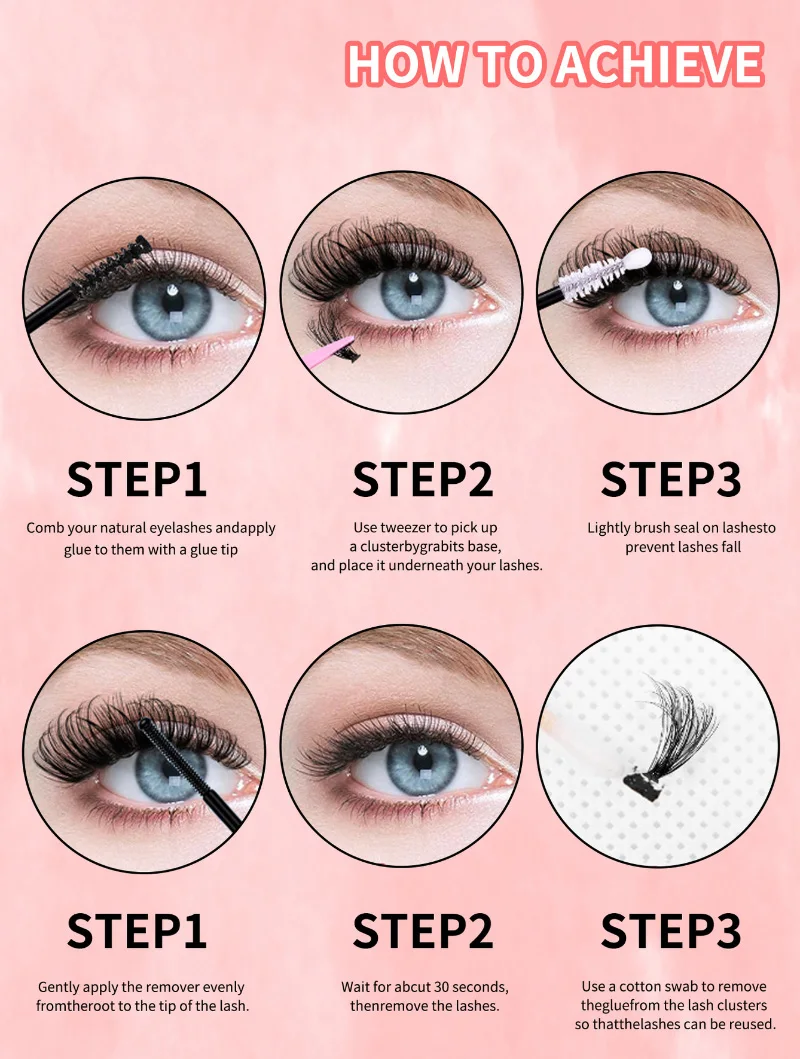 HOW TO ACHIEVE

STEP1

Comb your natural eyelashes andapply glue to them with a glue tip

STEP2

Use tweezer to pick up a clusterbygrabits base, and place it underneath your lashes.

STEP3

Lightly brush seal on lashesto prevent lashes fall

STEP1

Gently apply the remover evenly fromtheroot to the tip of the lash.

STEP2

Wait for abcut 30 seconds, thenremove the lashes.

STEP3

Use a cotton swab to remove thegluefrom the lash clusters so thatthelashes can be reused.