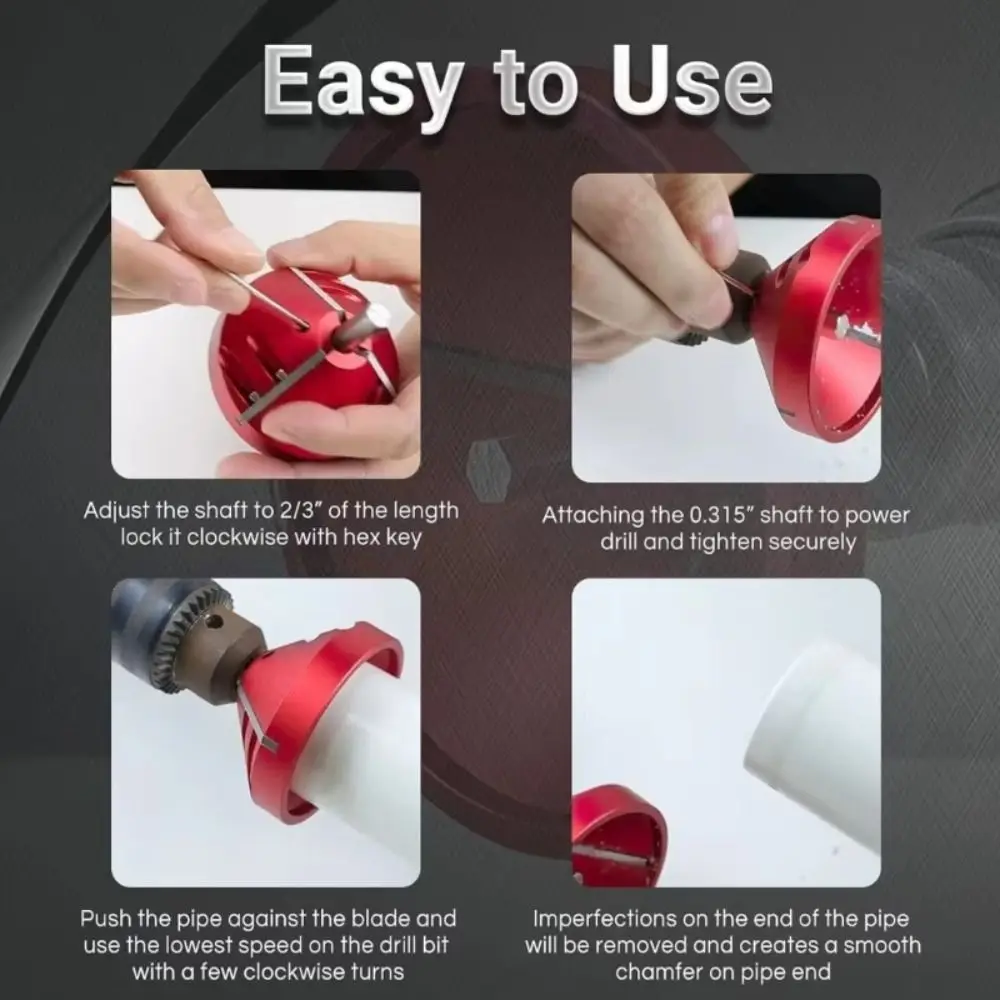 Easy to Use

Adjust the shaft to 2/3" of the length lock it clockwise with hex key

Attaching the 0.315" shaft to power drill and tighten securely

Push the pipe against the blade and use the lowest speed on the drill bit with a few clockwise turns

Imperfections on the end of the pipe will be removed and creates a smooth chamfer on pipe end