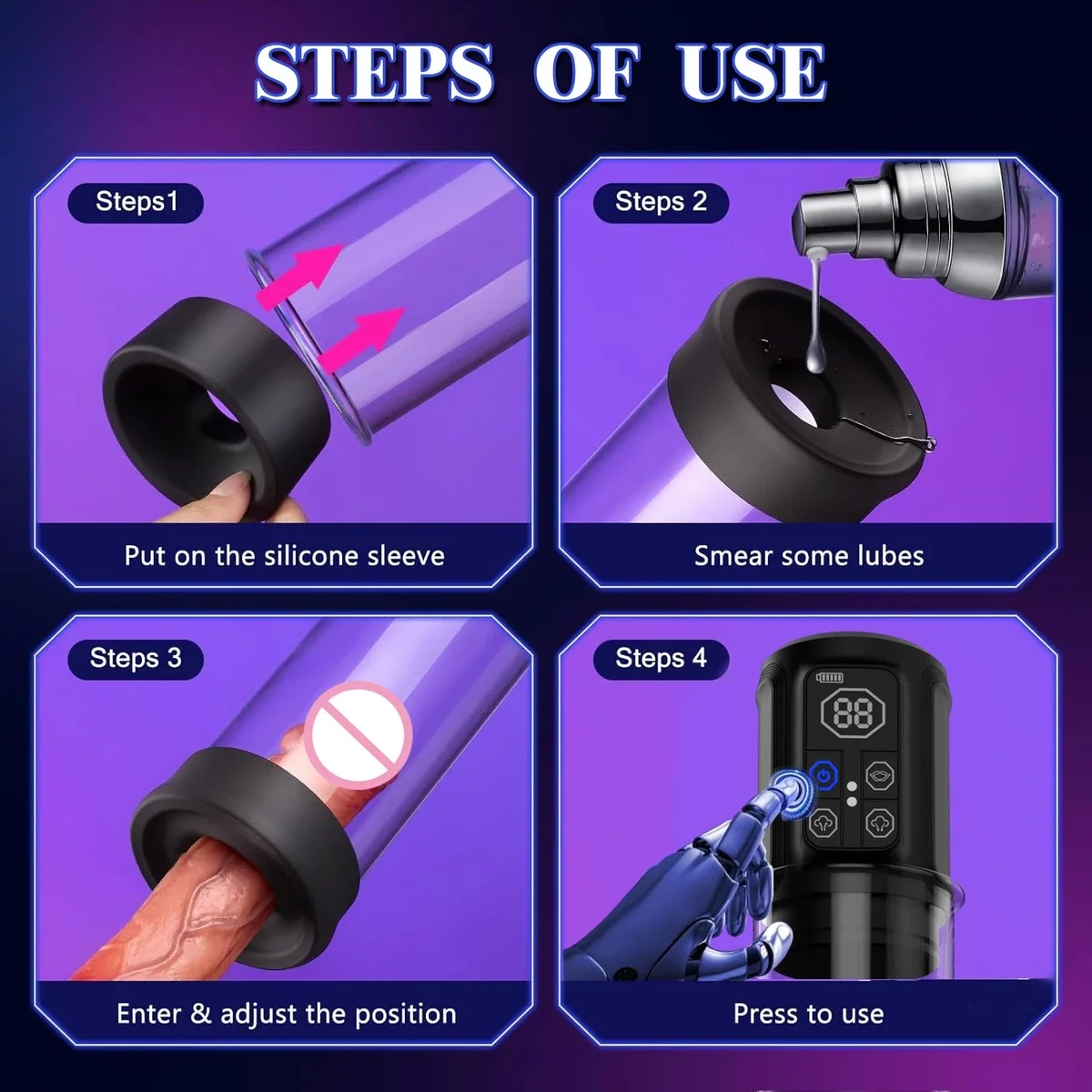 STEPS OF USE

Steps1

Put on the silicone sleeve

Steps 2

Smear some lubes

Steps 3

Enter & adjust the position

Steps 4

88

Press to use