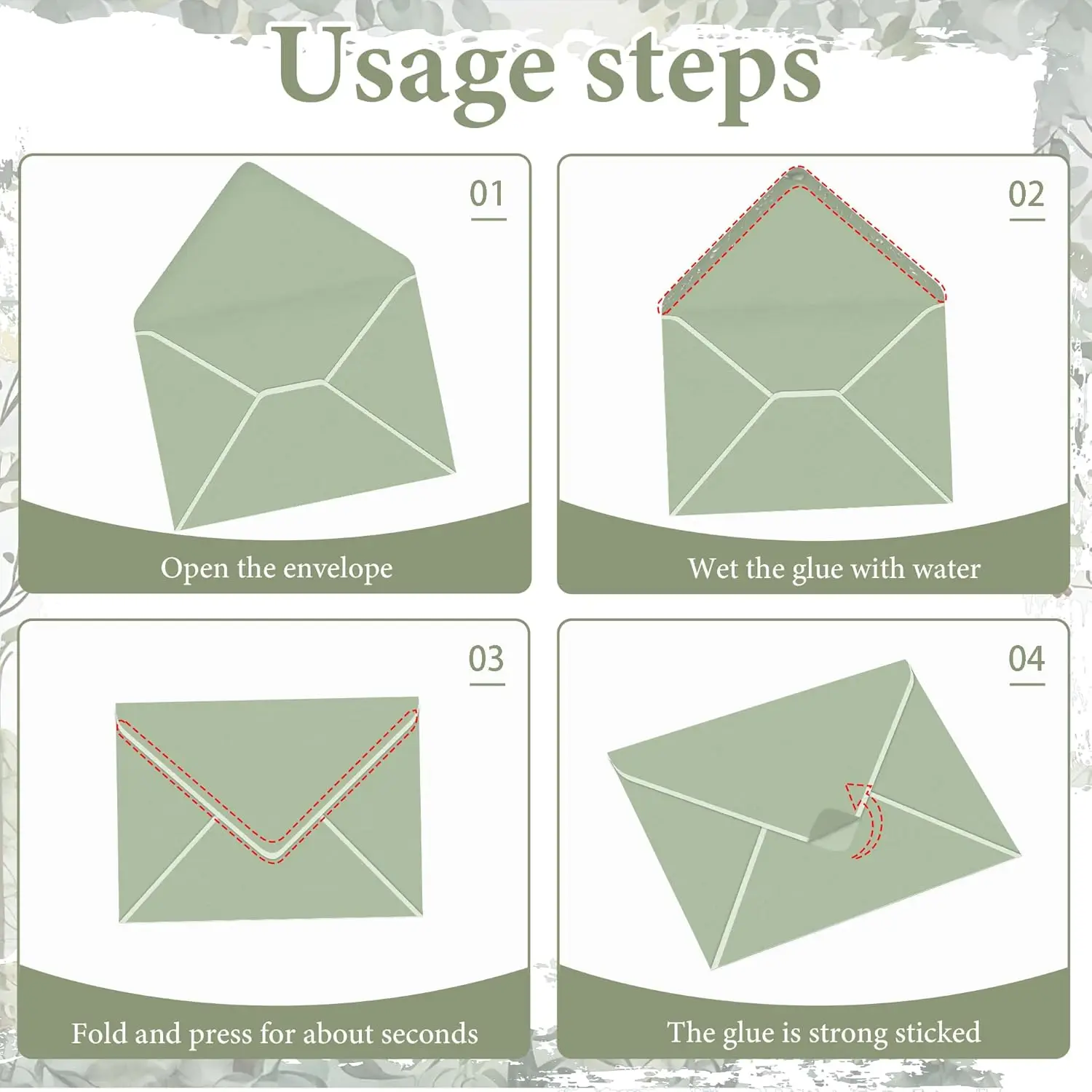 Usage steps

01

Open the envelope

02

Wet the glue with water

03

Fold and press for about seconds

04

The glue is strong sticked