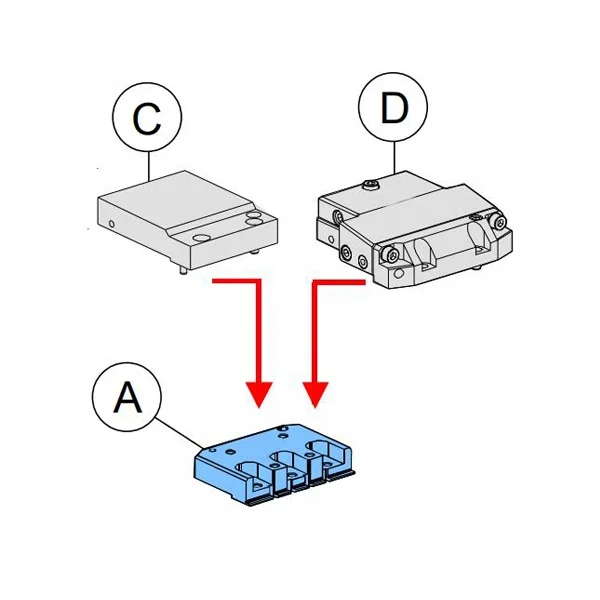 C

D

A