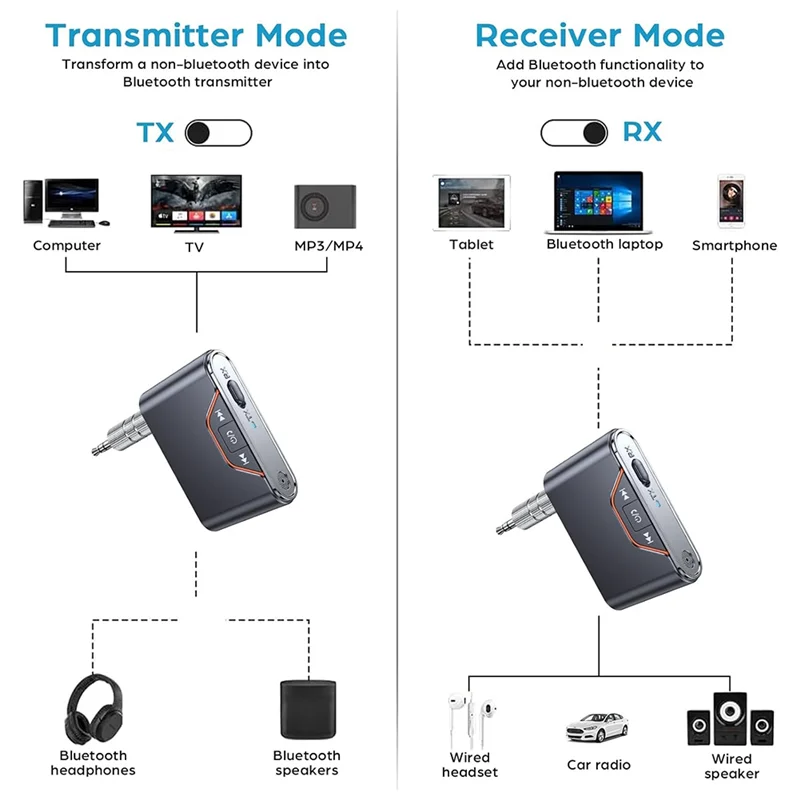 Transmitter Mode
Transform a non-bluetooth device into Bluetooth transmitter

TX

Computer
TV
MP3/MP4

RX TX

Bluetooth headphones
Bluetooth speakers

Receiver Mode
Add Bluetooth functionality to your non-bluetooth device

RX

Tablet
Bluetooth laptop
Smartphone

RX TX

Wired headset
Car radio
Wired speaker