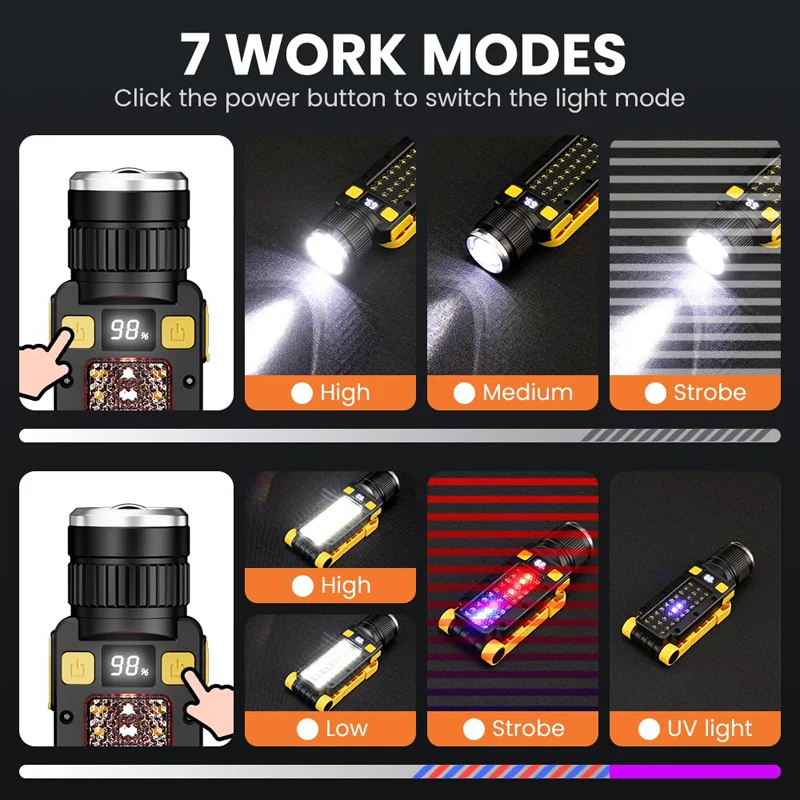 7 WORK MODES
Click the power button to switch the light mode

98%

High

Medium

Strobe

98%

High

Low

Strobe

UV light