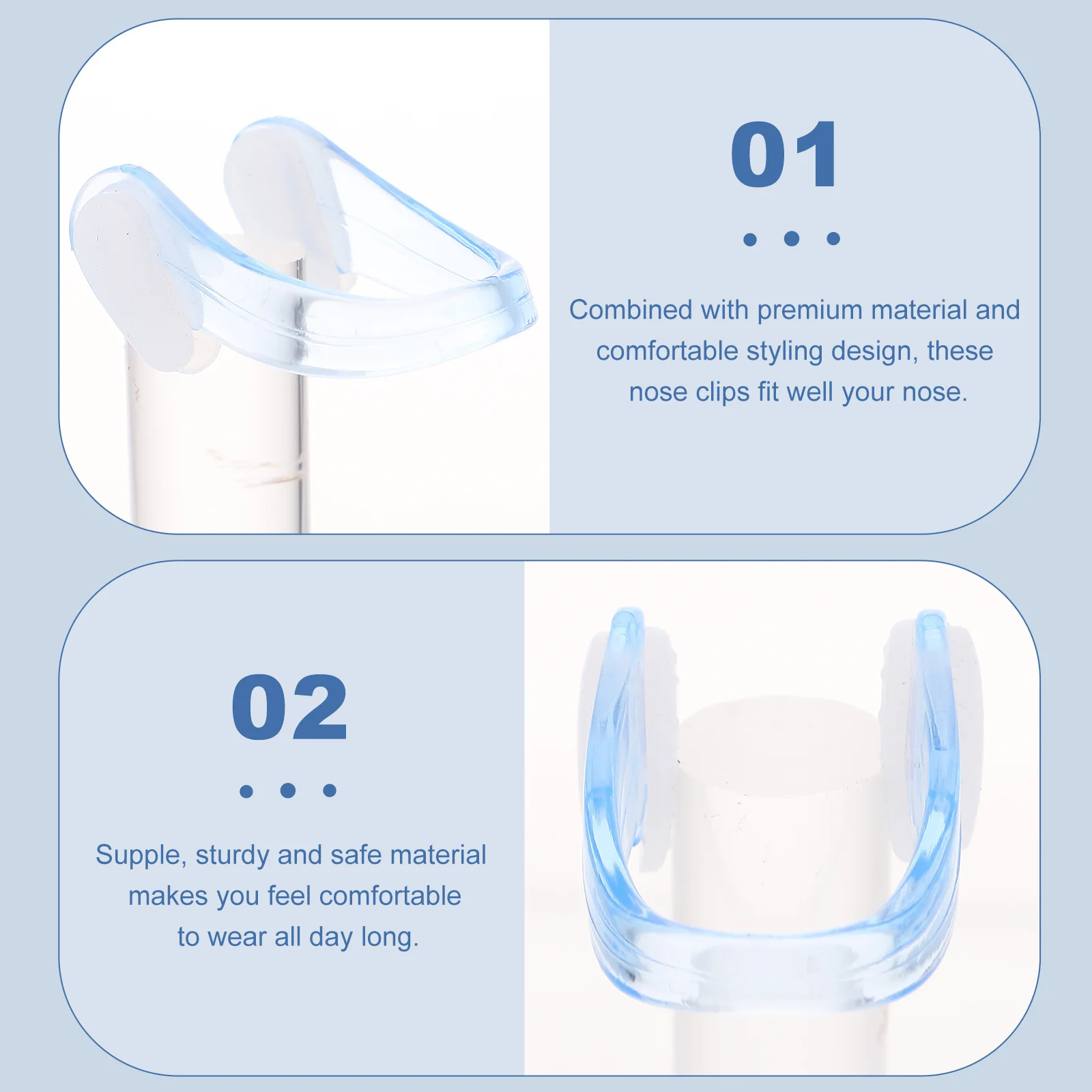 01

Combined with premium material and comfortable styling design, these nose clips fit well your nose.

02

Supple, sturdy and safe material makes you feel comfortable to wear all day long.