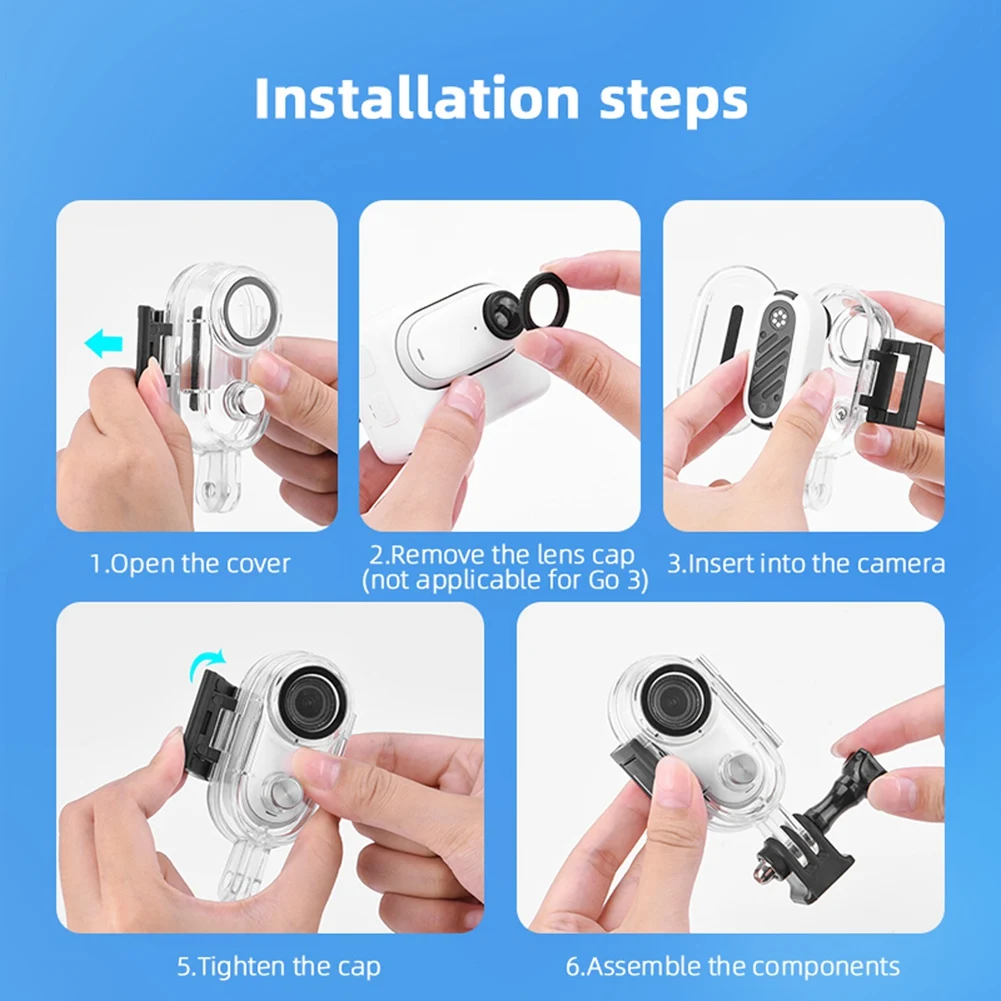 Installation steps

1.Open the cover

2.Remove the lens cap (not applicable for Go 3)

3.Insert into the camera

5.Tighten the cap

6.Assemble the components