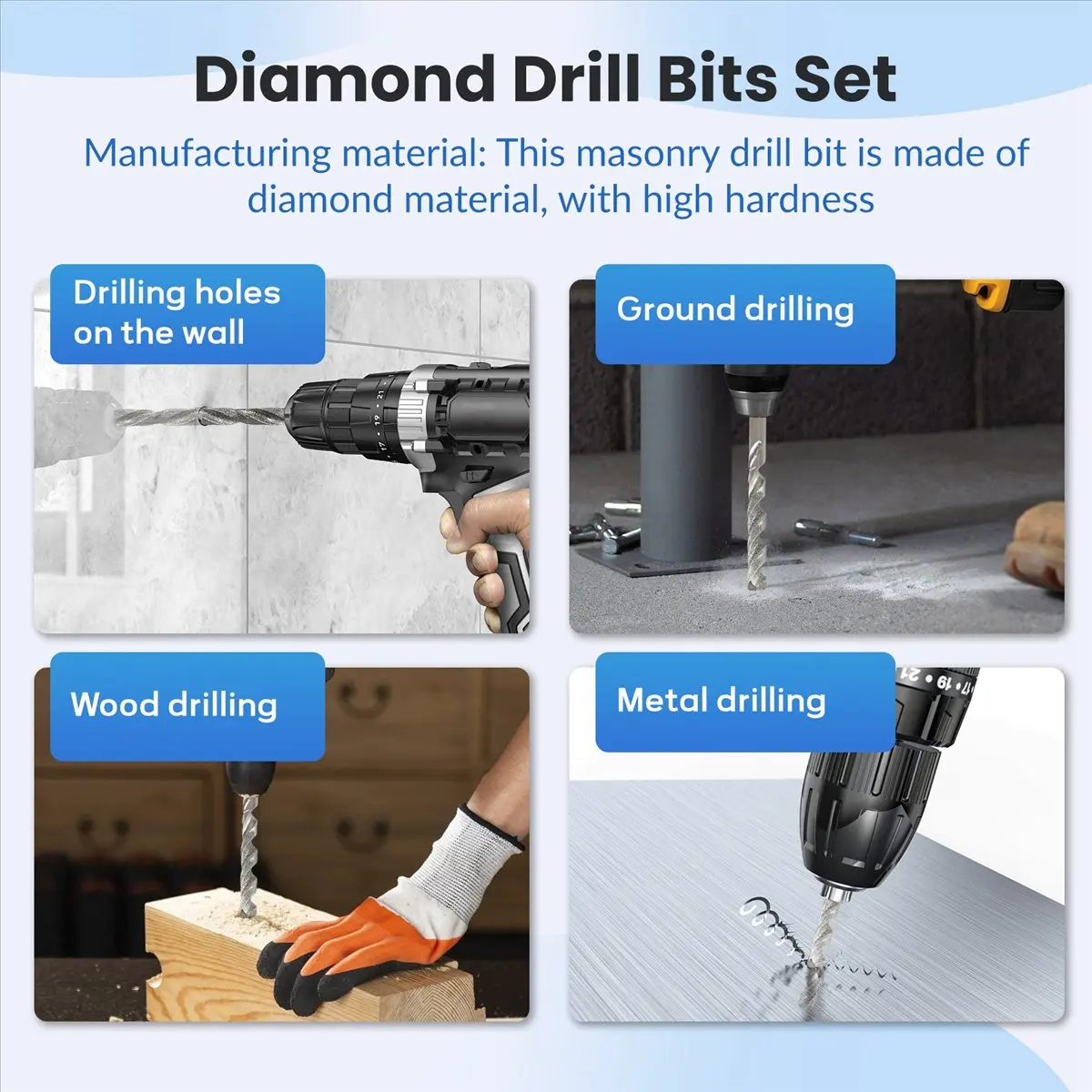 Diamond Drill Bits Set

Manufacturing material: This masonry drill bit is made of diamond material, with high hardness

Drilling holes on the wall

Ground drilling

Wood drilling

Metal drilling