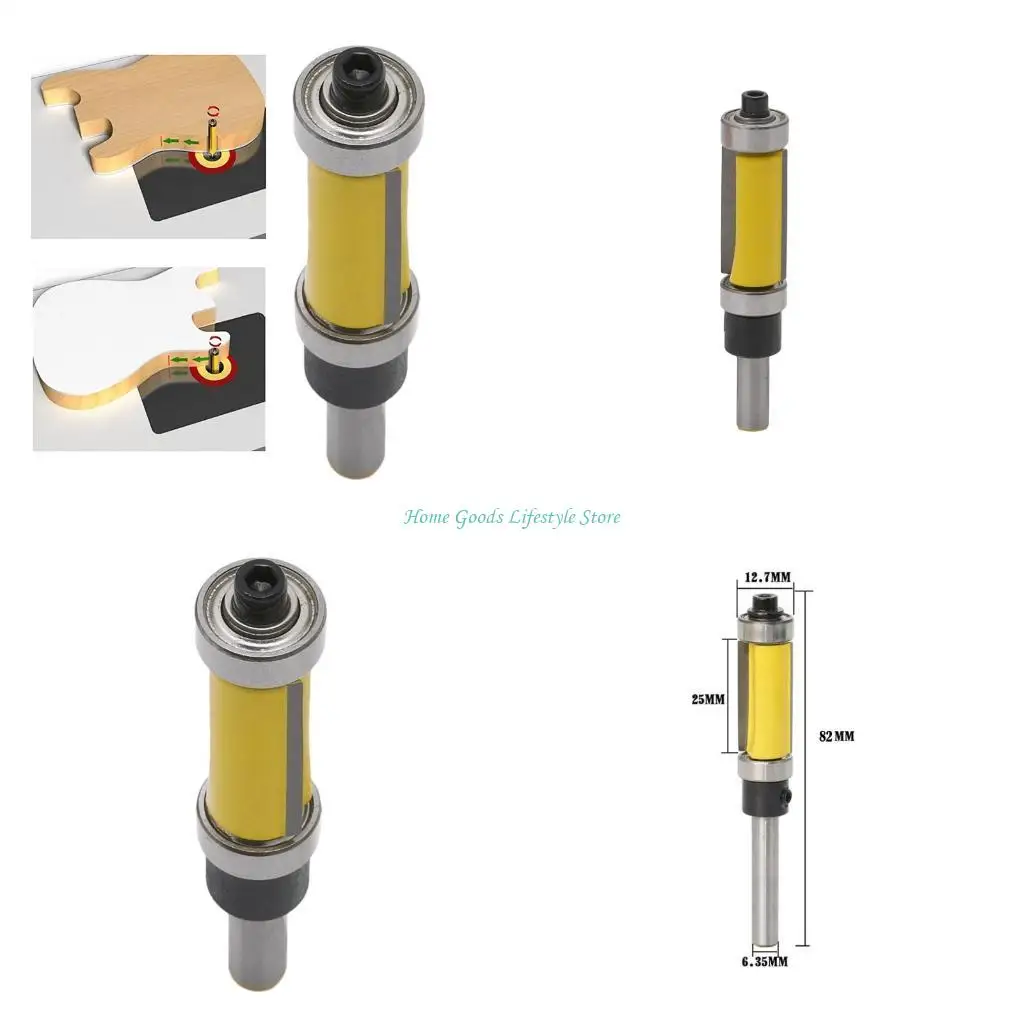 Home Goods Lifestyle Store

12.7MM

25MM

82MM

6.35MM