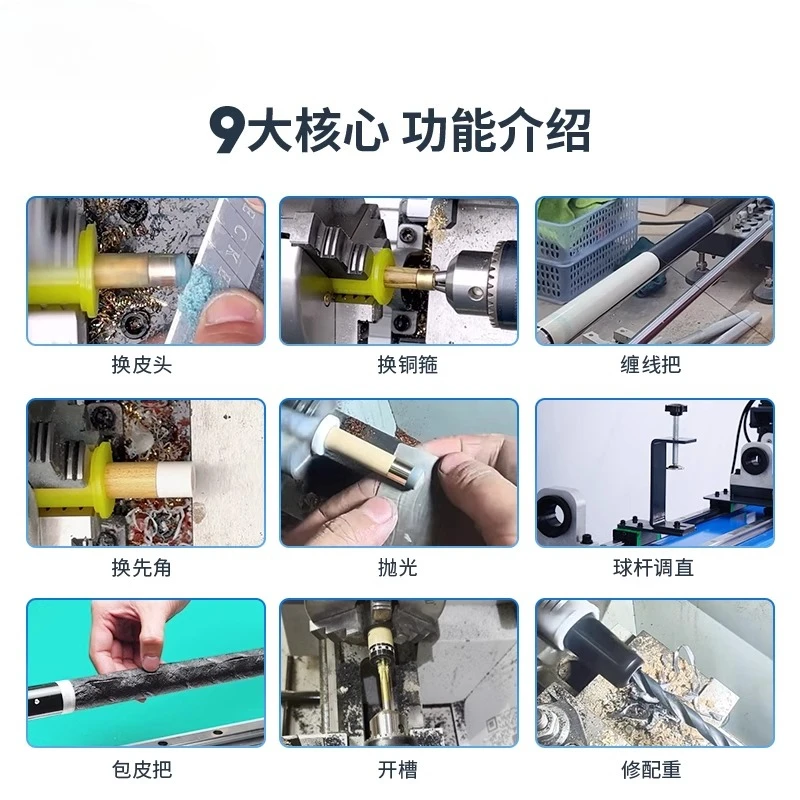 9大核心 功能介绍

换皮头

换铜箍

缠线把

换先角

抛光

球杆调直

包皮把

开槽

修配重