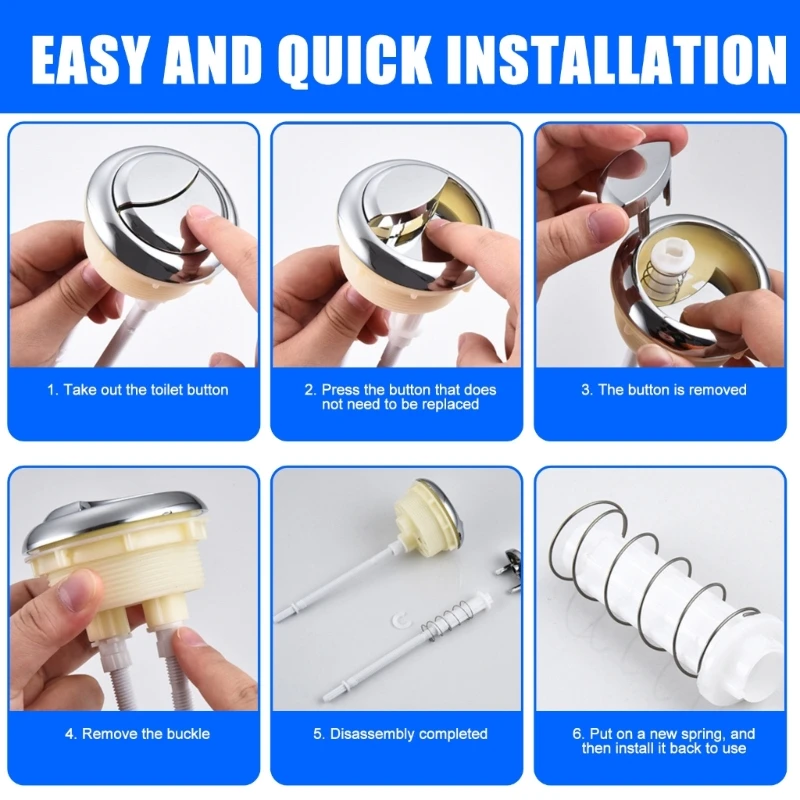 EASY AND QUICK INSTALLATION

1. Take out the toilet button

2. Press the button that does not need to be replaced

3. The button is removed

4. Remove the buckle

5. Disassembly completed

6. Put on a new spring, and then install it back to use