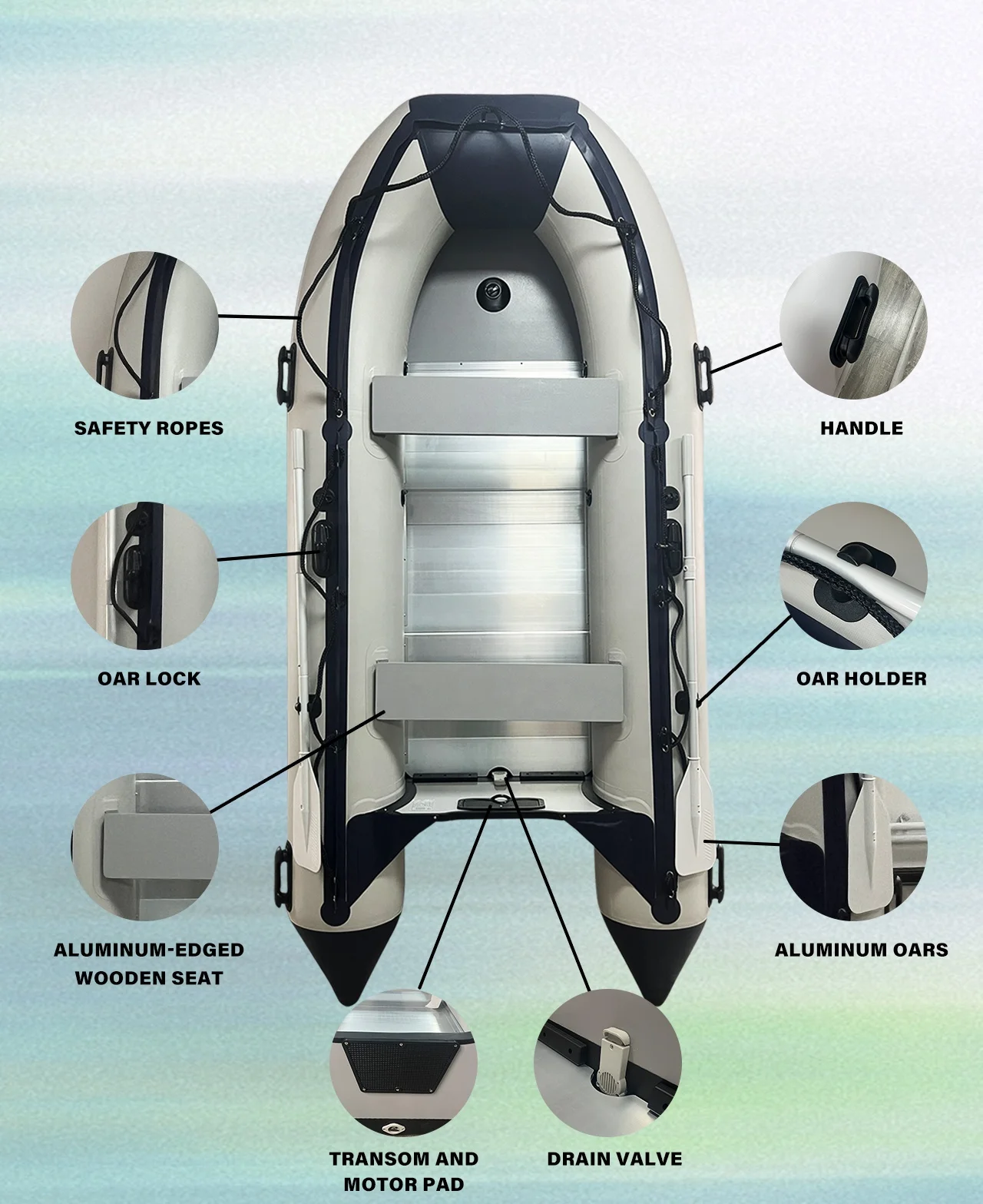 SAFETY ROPES

HANDLE

OAR LOCK

OAR HOLDER

ALUMINUM-EDGED WOODEN SEAT

ALUMINUM OARS

TRANSOM AND MOTOR PAD

DRAIN VALVE