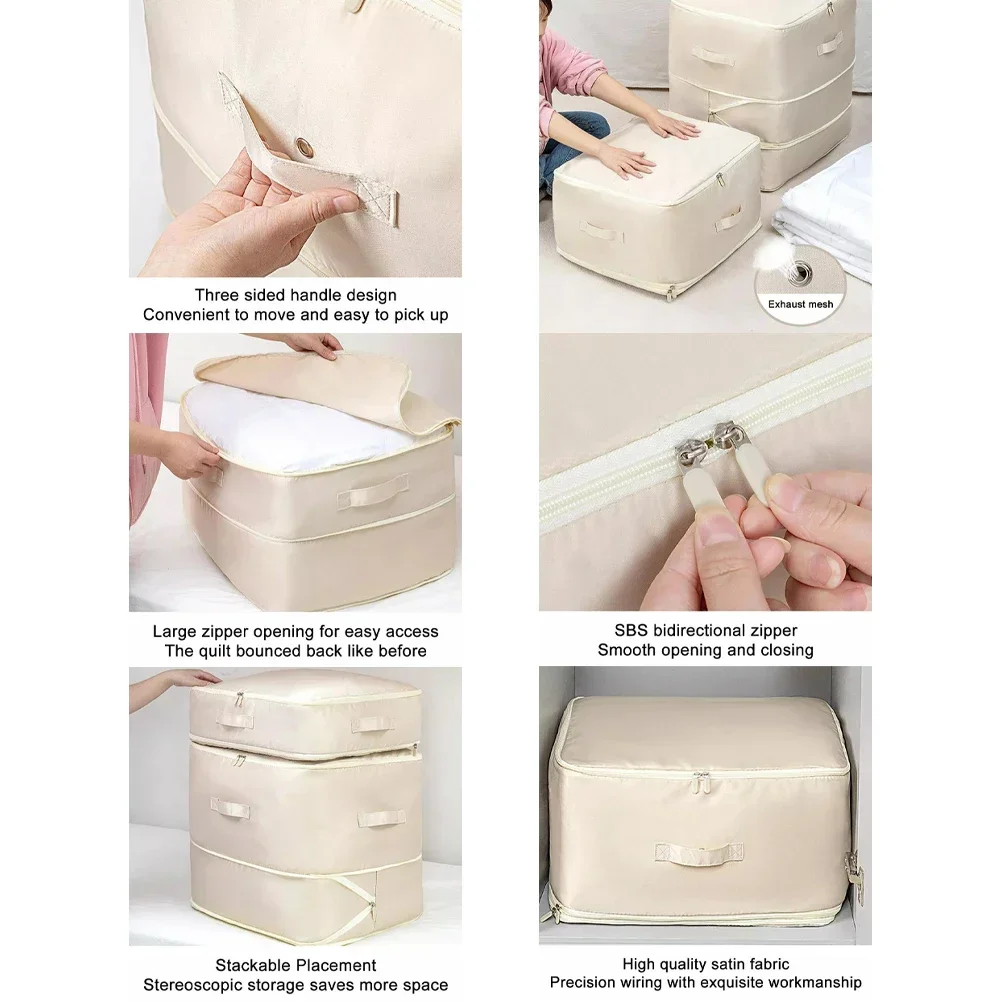 Three sided handle design
Convenient to move and easy to pick up

Exhaust mesh

Large zipper opening for easy access
The quilt bounced back like before

SBS bidirectional zipper
Smooth opening and closing

Stackable Placement
Stereoscopic storage saves more space

High quality satin fabric
Precision wiring with exquisite workmanship