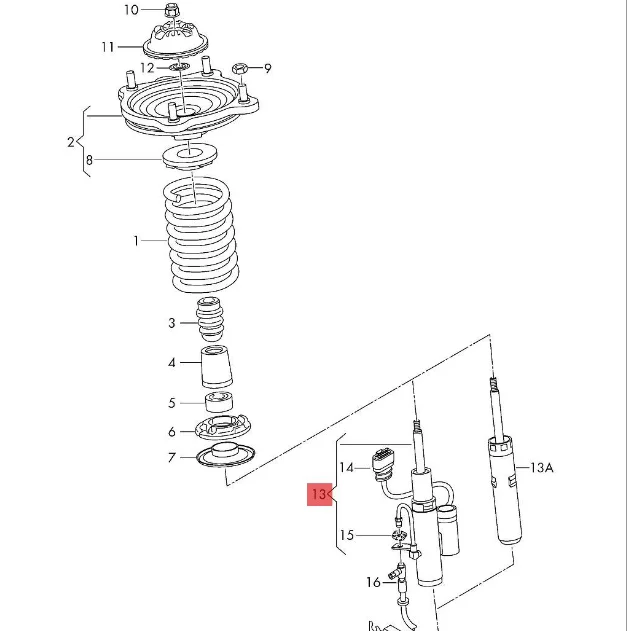 10
11
12
9
2
8
1
3
4
5
6
7
14
13
15
16
13A