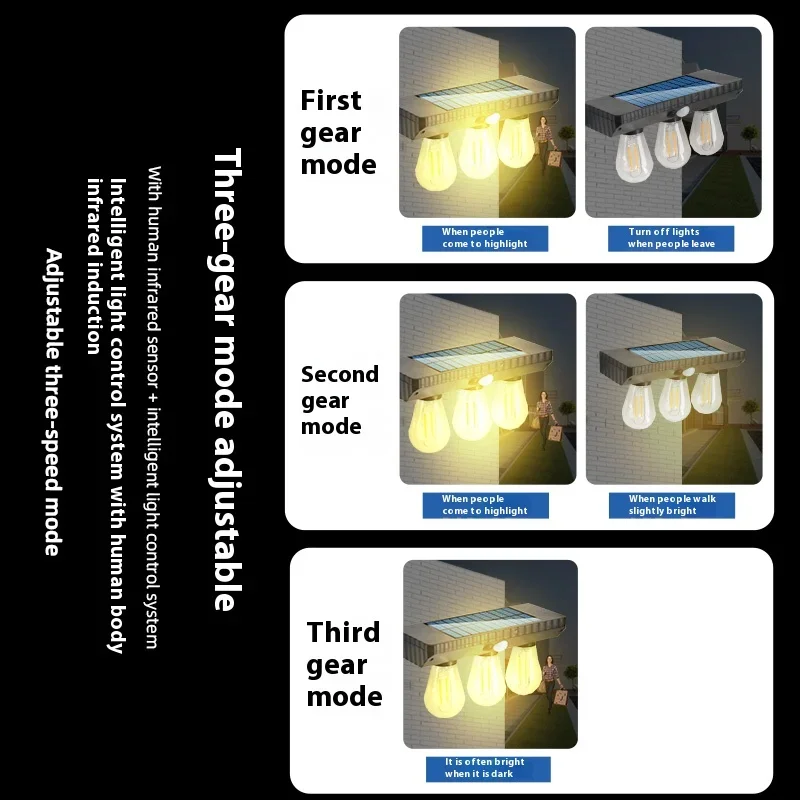 Three-gear mode adjustable

With human infrared sensor + intelligent light control system

Intelligent light control system with human body infrared induction

Adjustable three-speed mode

First gear mode

When people come to highlight

Turn off lights when people leave

Second gear mode

When people come to highlight

When people walk slightly bright

Third gear mode

It is often bright when it is dark