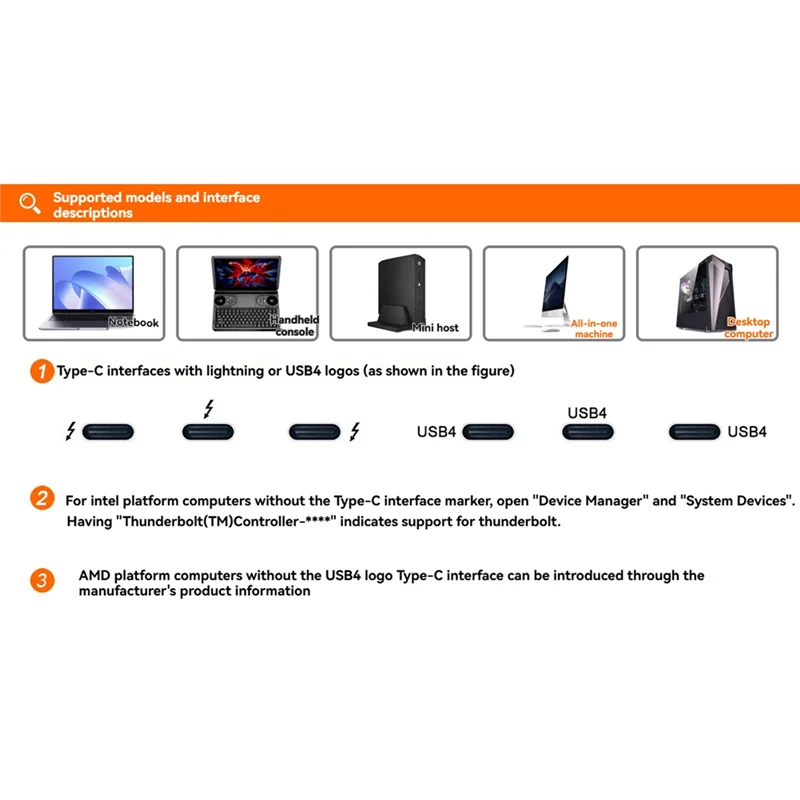 Supported models and interface descriptions

Notebook

Handheld console

Mini host

All-in-one machine

Desktop computer

1 Type-C interfaces with lightning or USB4 logos (as shown in the figure)

USB4 USB4 USB4

2 For intel platform computers without the Type-C interface marker, open "Device Manager" and "System Devices". Having "Thunderbolt(TM)Controller-****" indicates support for thunderbolt.

3 AMD platform computers without the USB4 logo Type-C interface can be introduced through the manufacturer's product information