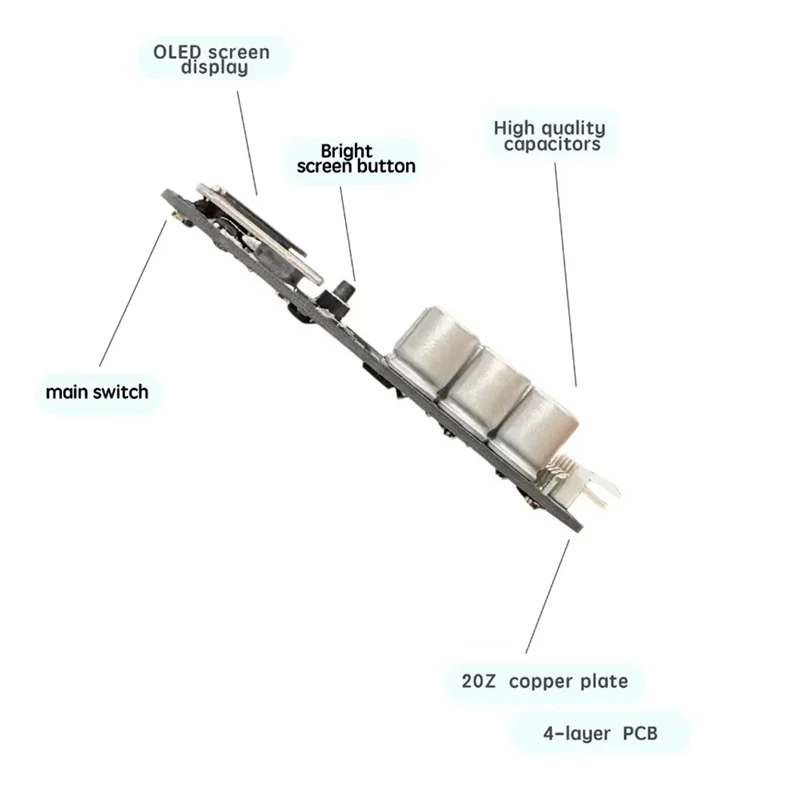 OLED screen display

Bright screen button

High quality capacitors

main switch

20Z copper plate

4-layer PCB