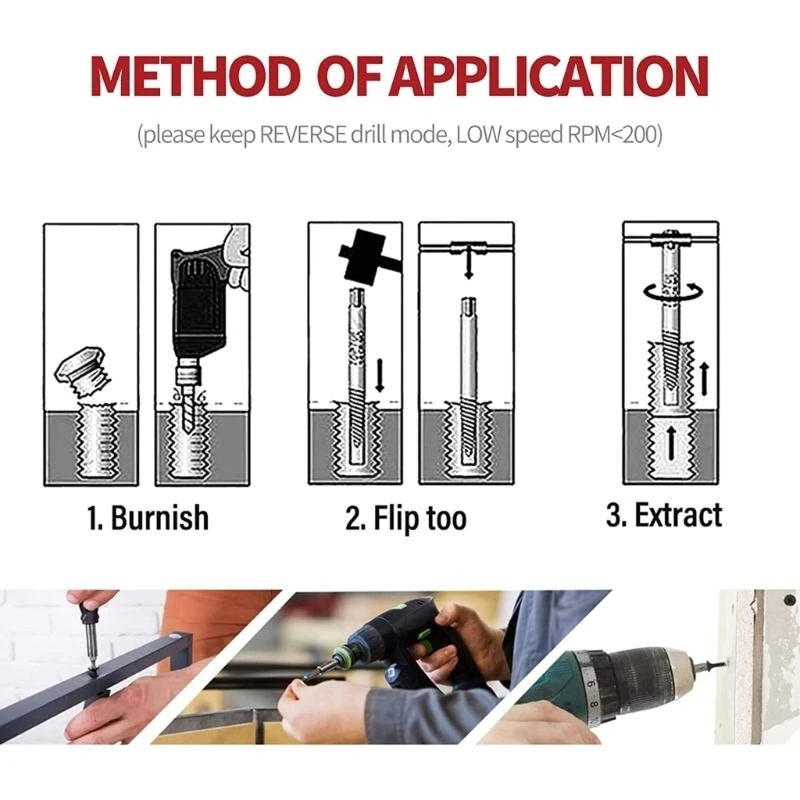 METHOD OF APPLICATION

(please keep REVERSE drill mode, LOW speed RPM<200)

1. Burnish

2. Flip too

3. Extract