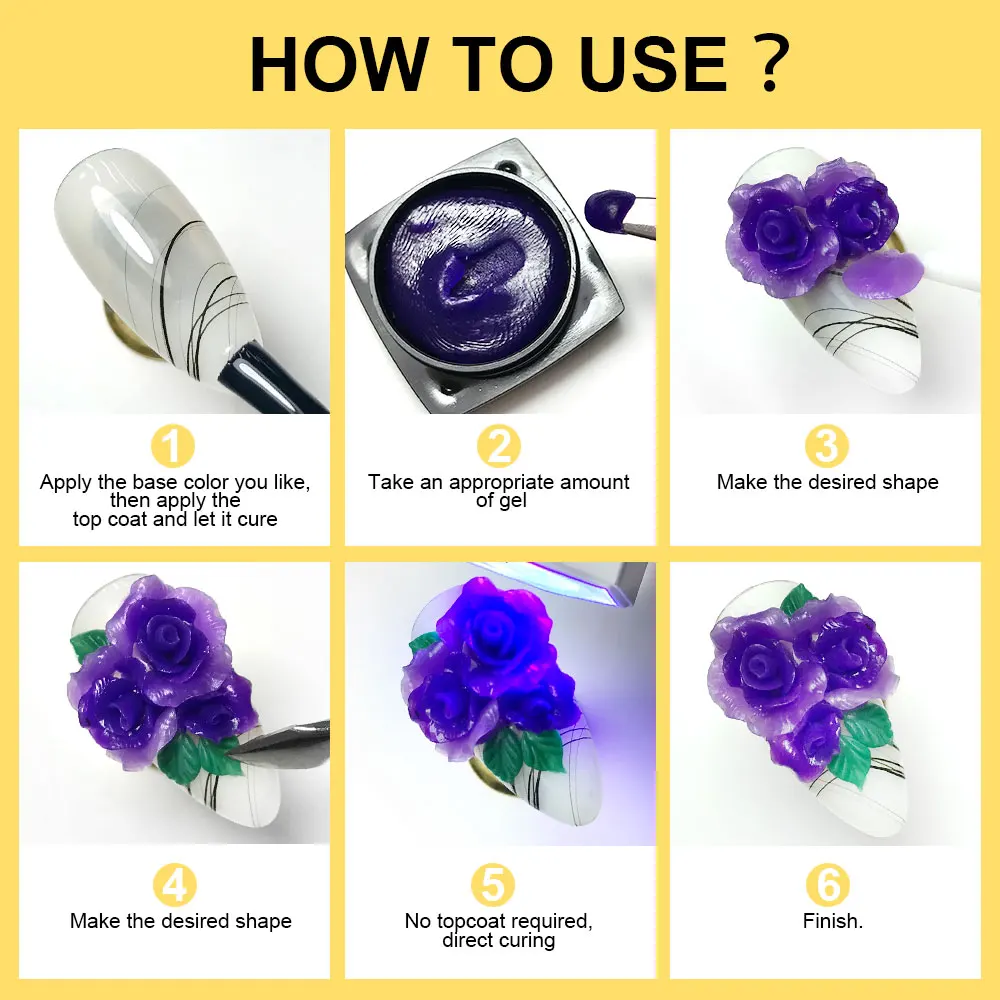 HOW TO USE ?

1
Apply the base color you like, then apply the top coat and let it cure

2
Take an appropriate amount of gel

3
Make the desired shape

4
Make the desired shape

5
No topcoat required, direct curing

6
Finish.