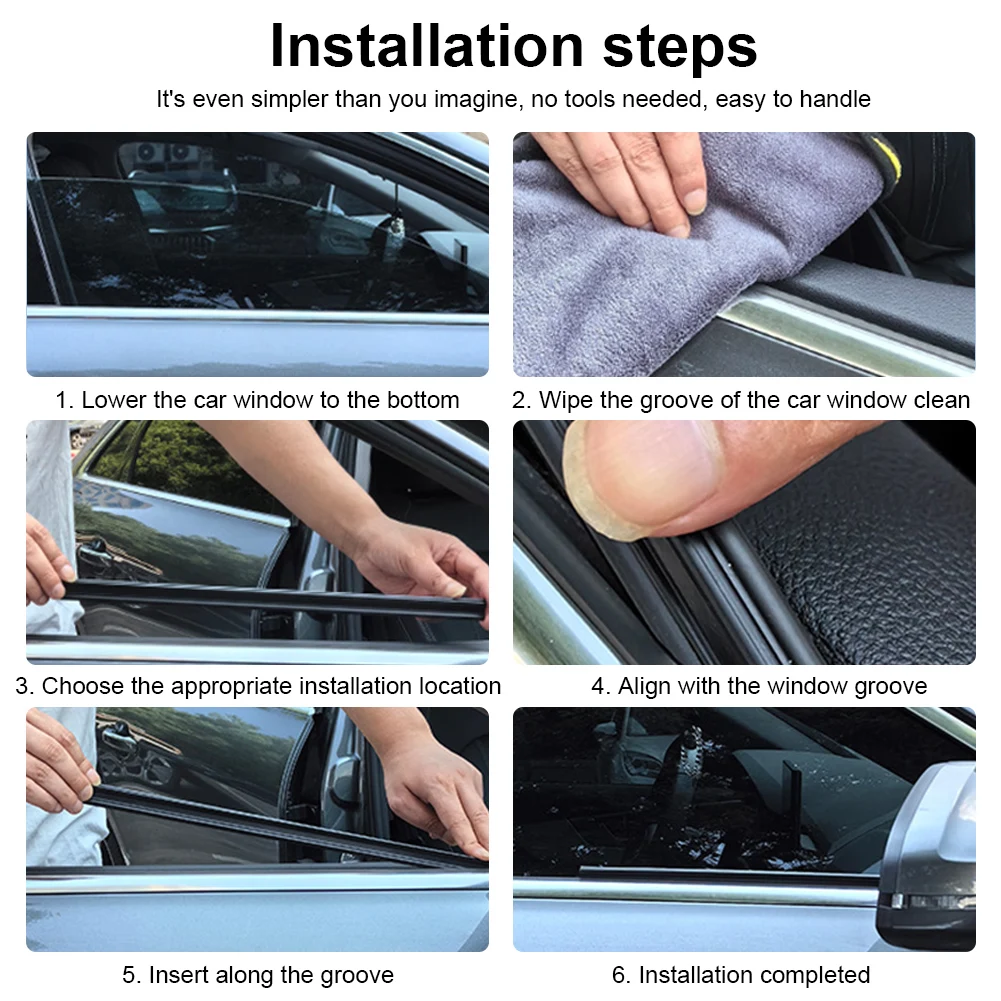 Installation steps

It's even simpler than you imagine, no tools needed, easy to handle

1. Lower the car window to the bottom

2. Wipe the groove of the car window clean

3. Choose the appropriate installation location

4. Align with the window groove

5. Insert along the groove

6. Installation completed