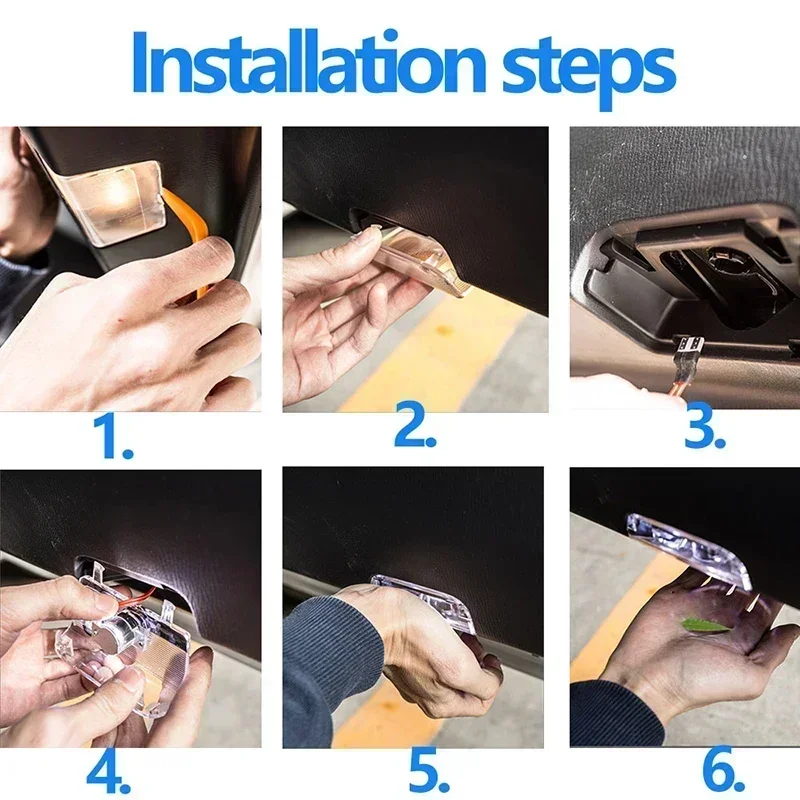 Installation steps

1.

2.

3.

4.

5.

6.