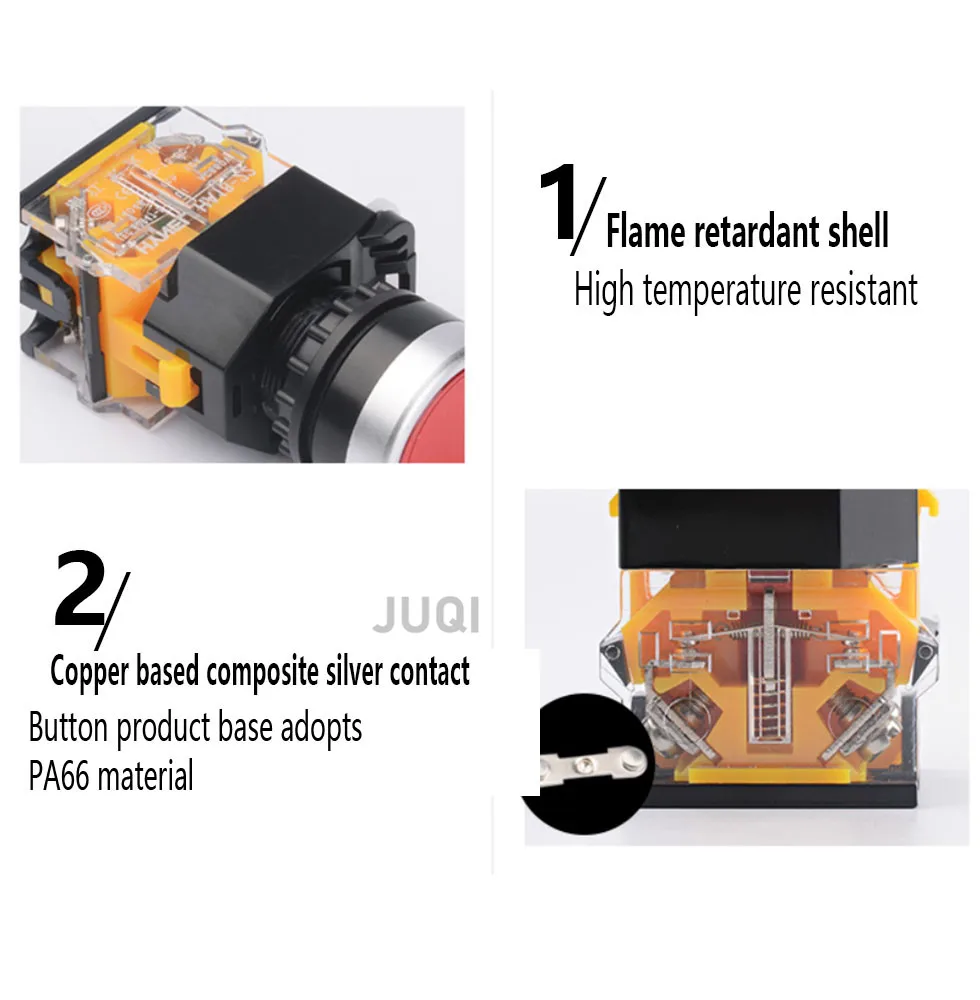 1/ Flame retardant shell
High temperature resistant

2/
JUQI
Copper based composite silver contact
Button product base adopts PA66 material