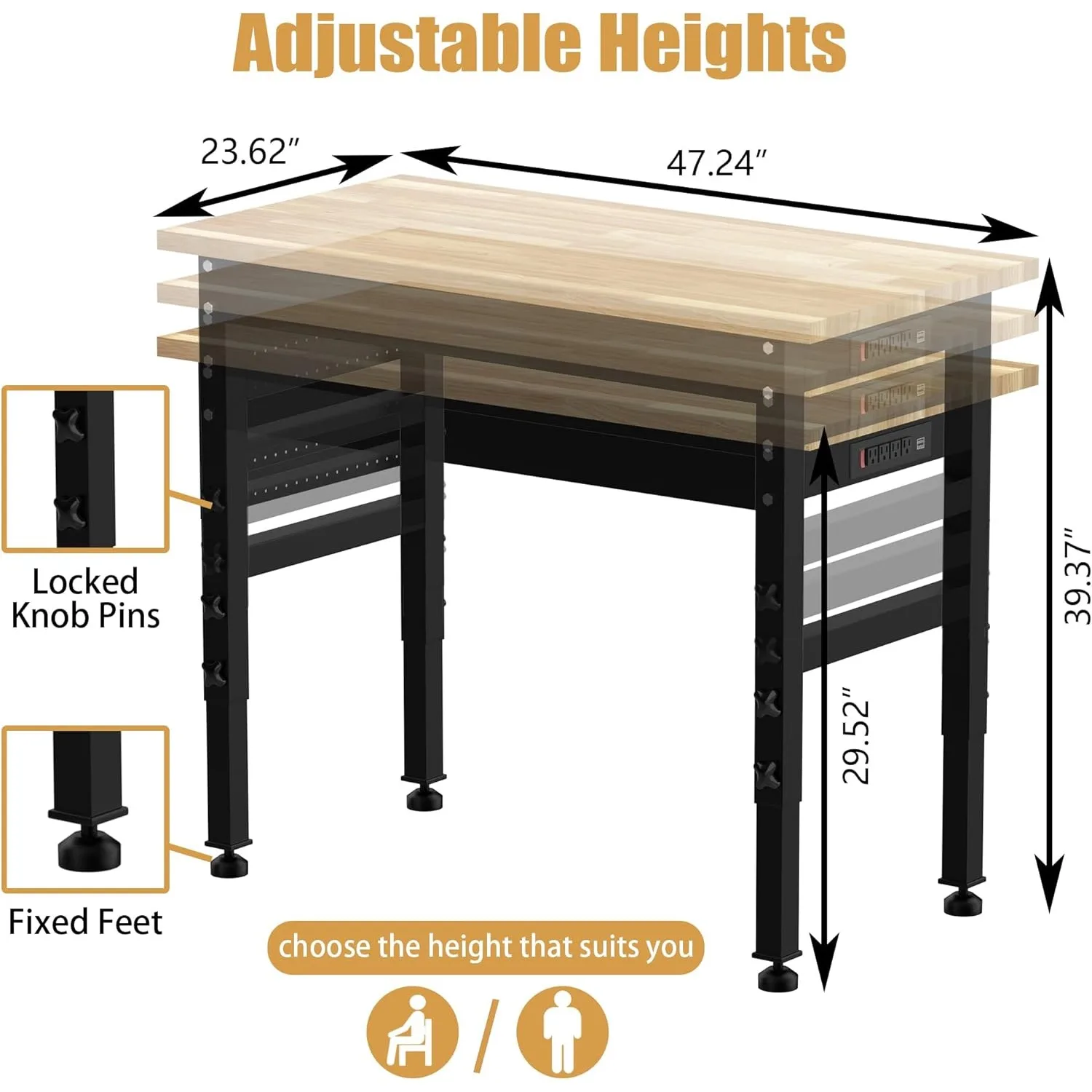 Adjustable Heights

23.62″

47.24″

39.37″

29.52″

Locked Knob Pins

Fixed Feet

choose the height that suits you

/