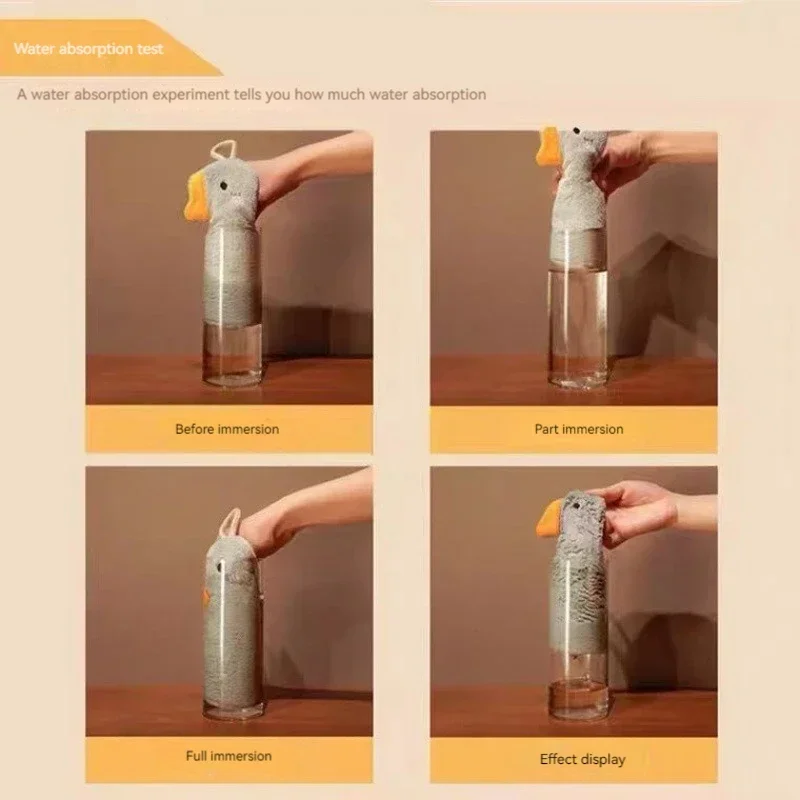 Water absorption test

A water absorption experiment tells you how much water absorption

Before immersion

Part immersion

Full immersion

Effect display