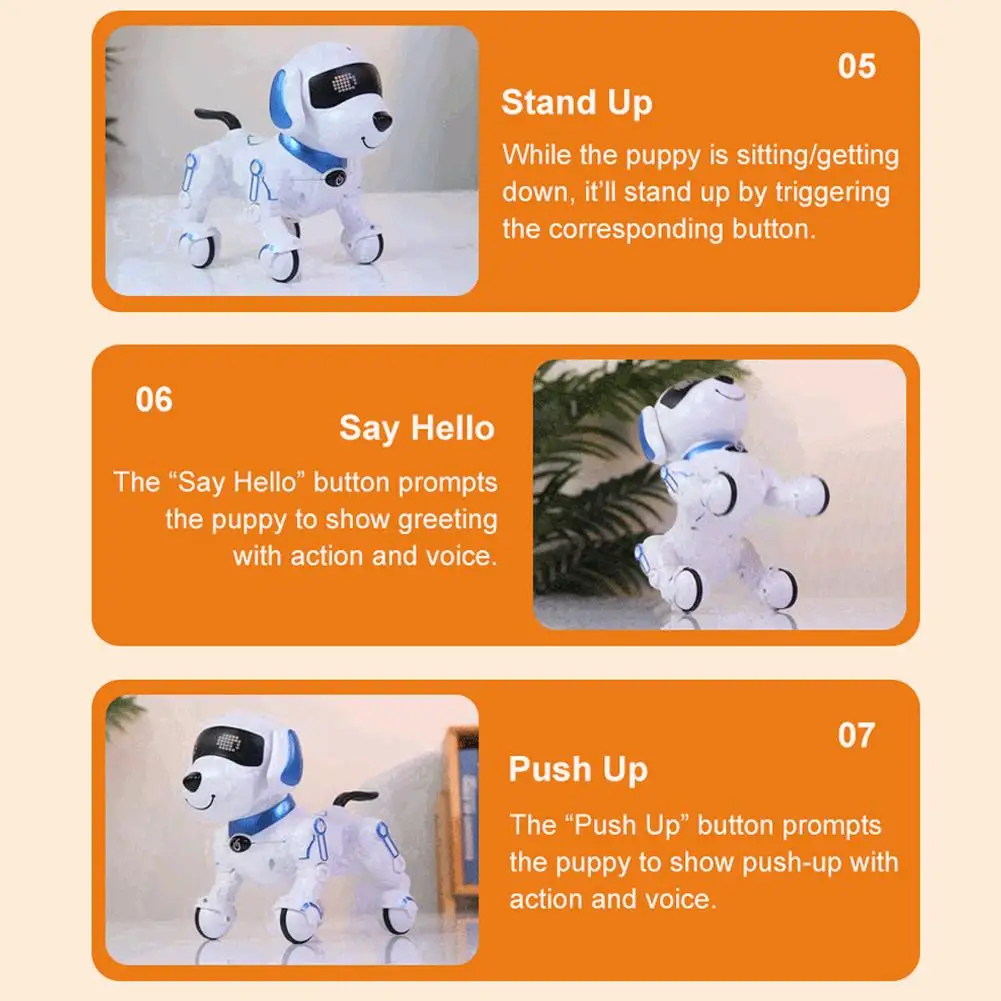 05
Stand Up
While the puppy is sitting/getting down, it'll stand up by triggering the corresponding button.

06
Say Hello
The "Say Hello" button prompts the puppy to show greeting with action and voice.

07
Push Up
The "Push Up" button prompts the puppy to show push-up with action and voice.