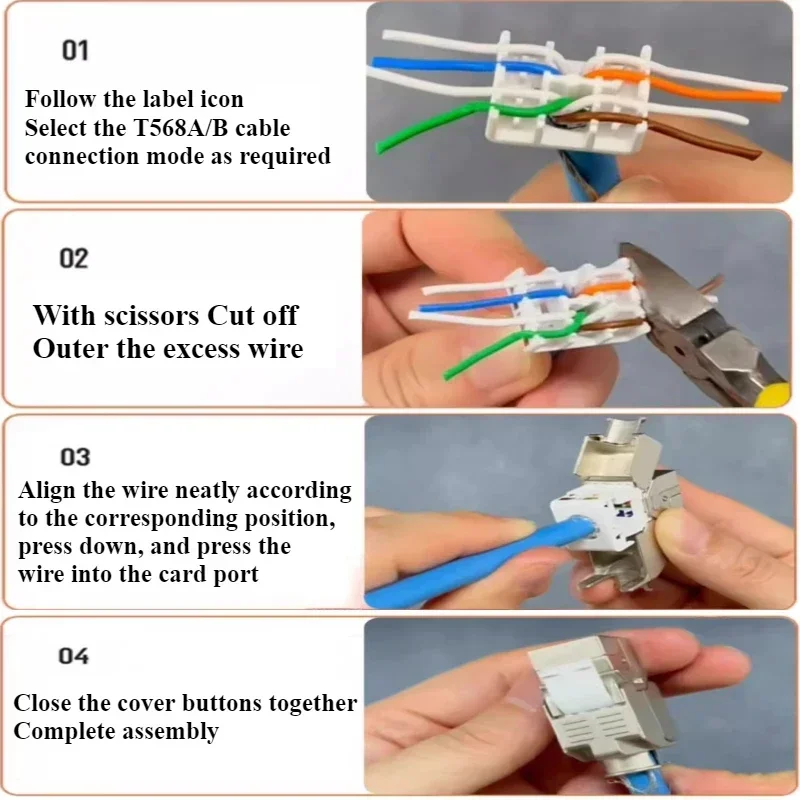 01

Follow the label icon
Select the T568A/B cable connection mode as required

02

With scissors Cut off
Outer the excess wire

03

Align the wire neatly according to the corresponding position, press down, and press the wire into the card port

04

Close the cover buttons together
Complete assembly