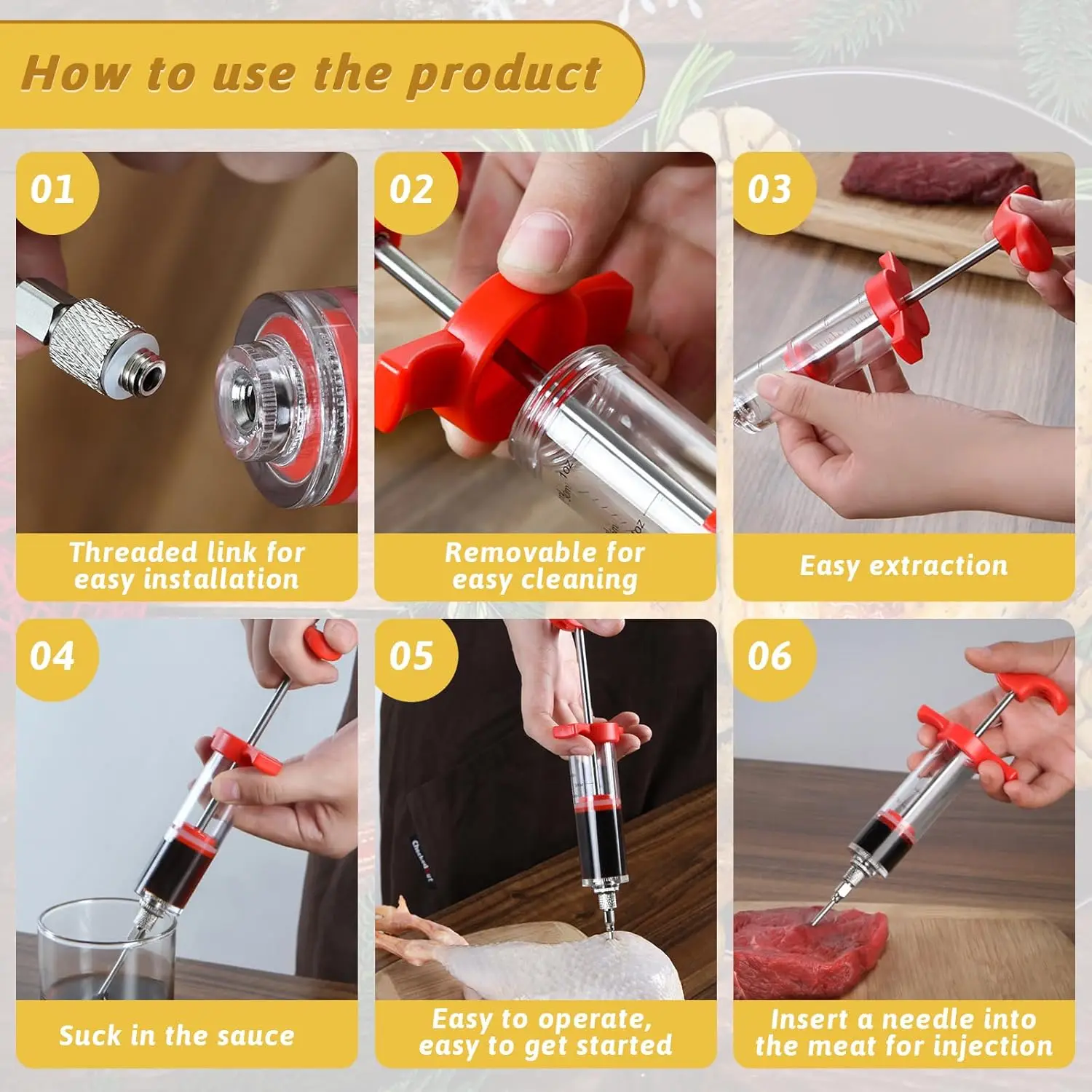 How to use the product

01
Threaded link for easy installation

02
Removable for easy cleaning

03
Easy extraction

04
Suck in the sauce

05
Easy to operate, easy to get started

06
Insert a needle into the meat for injection