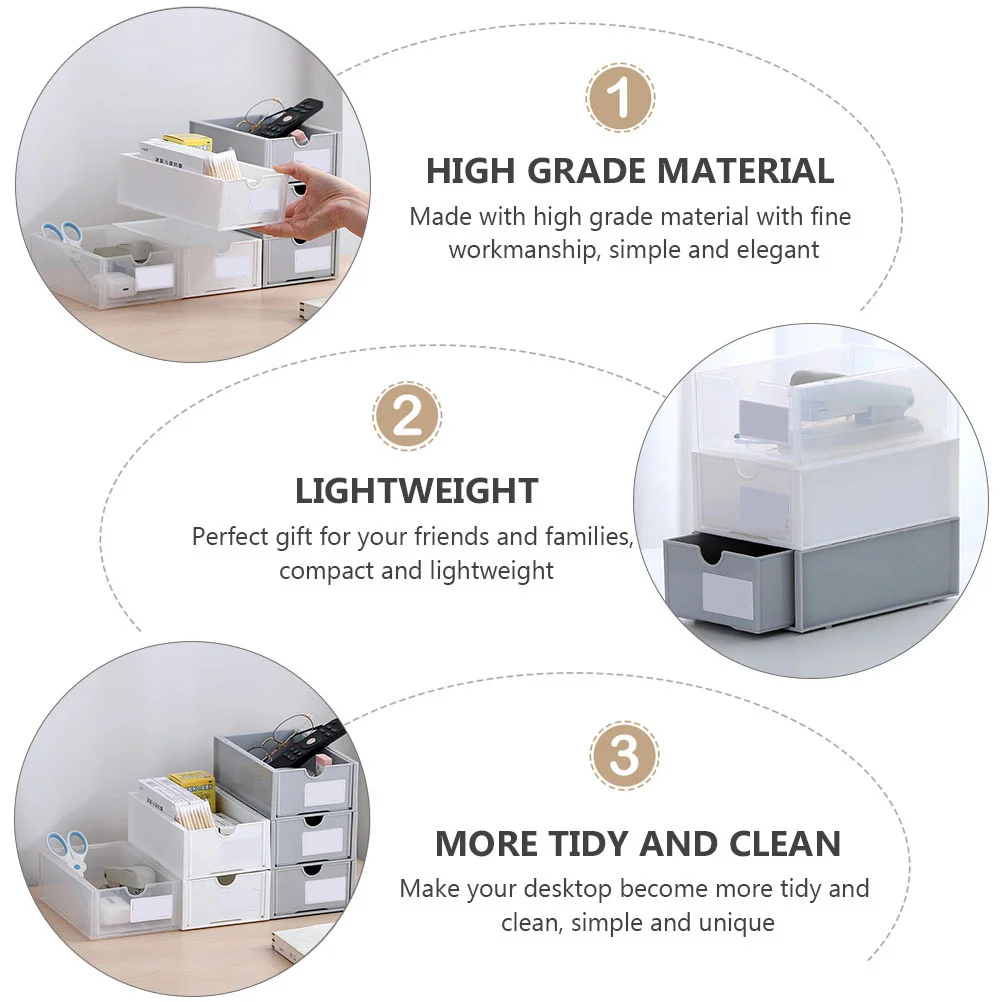 1

HIGH GRADE MATERIAL

Made with high grade material with fine workmanship, simple and elegant

2

LIGHTWEIGHT

Perfect gift for your friends and families, compact and lightweight

3

MORE TIDY AND CLEAN

Make your desktop become more tidy and clean, simple and unique