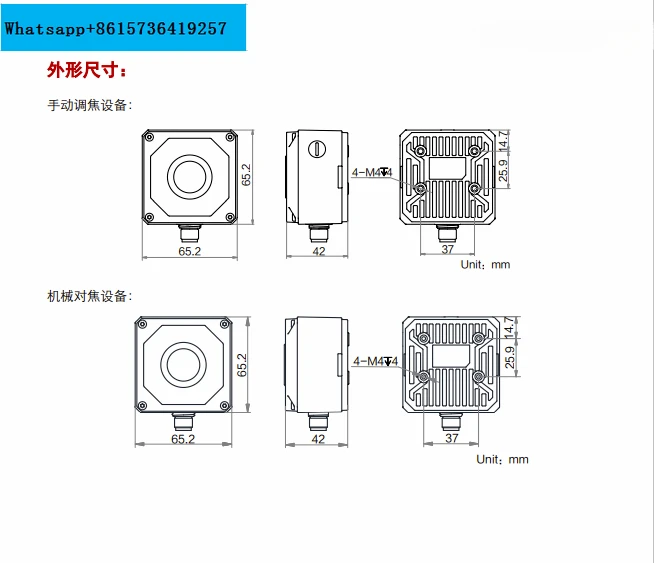 Whatsapp+8615736419257

外形尺寸：

手动调焦设备：

65.2

65.2

42

4-M4↧4

14.7

25.9

37

Unit：mm

机械对焦设备：

65.2

65.2

42

4-M4↧4

14.7

25.9

37

Unit：mm